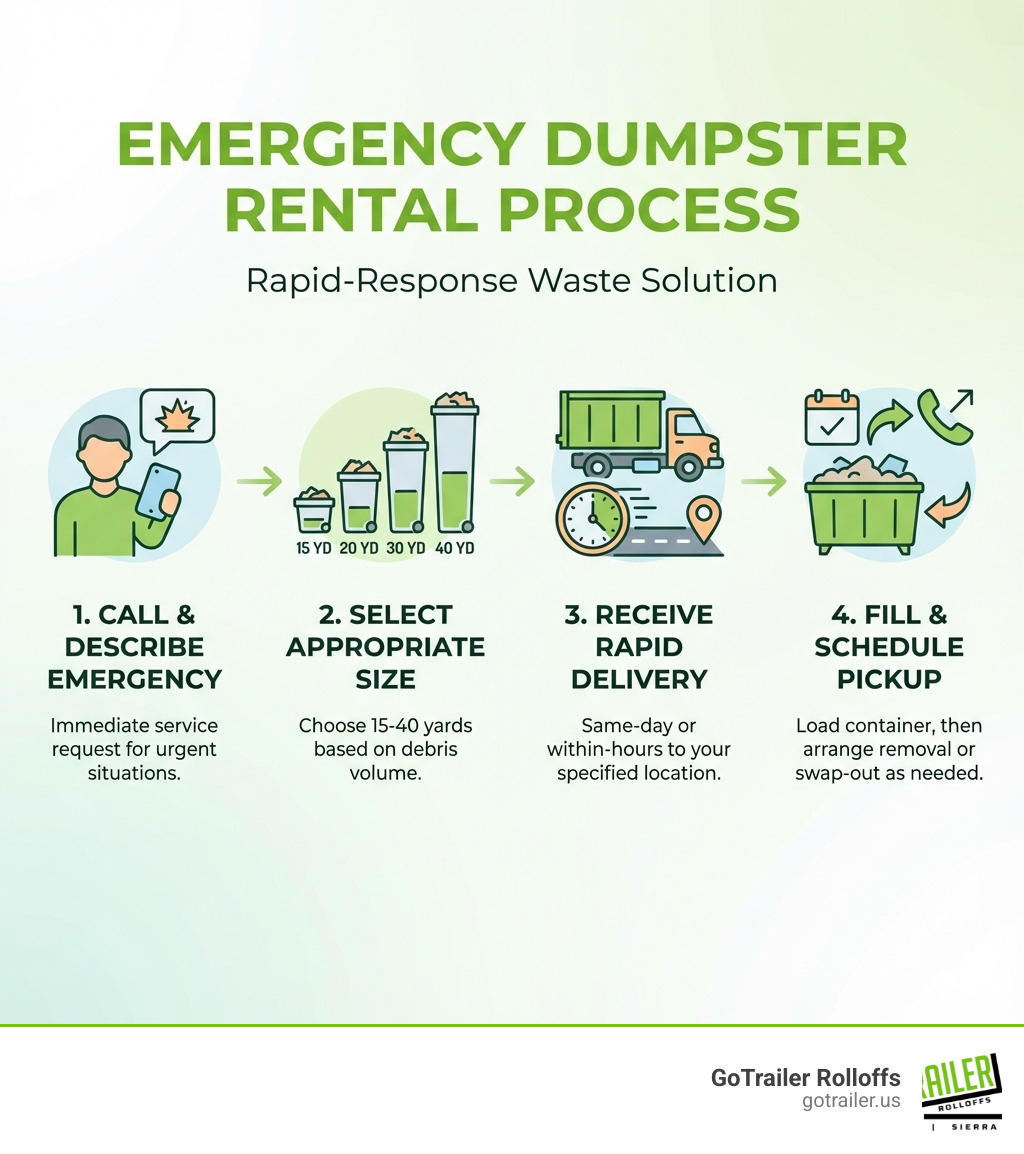 EMERGENCY DUMPSTER RENTAL PROCESS

Rapid-Response Waste Solution

15 YD 20 YD 30 YD 40 YD

1. CALL & DESCRIBE EMERGENCY

Immediate service request for urgent situations.

2. SELECT APPROPRIATE SIZE

Choose 15-40 yards based on debris volume.

3. RECEIVE RAPID DELIVERY

Same-day or within-hours to your specified location.

4. FILL & SCHEDULE PICKUP

Load container, then arrange removal or swap-out as needed.

GoTrailer Rolloffs
gotrailer.us

AILER
ROLLOFFS
SIERRA