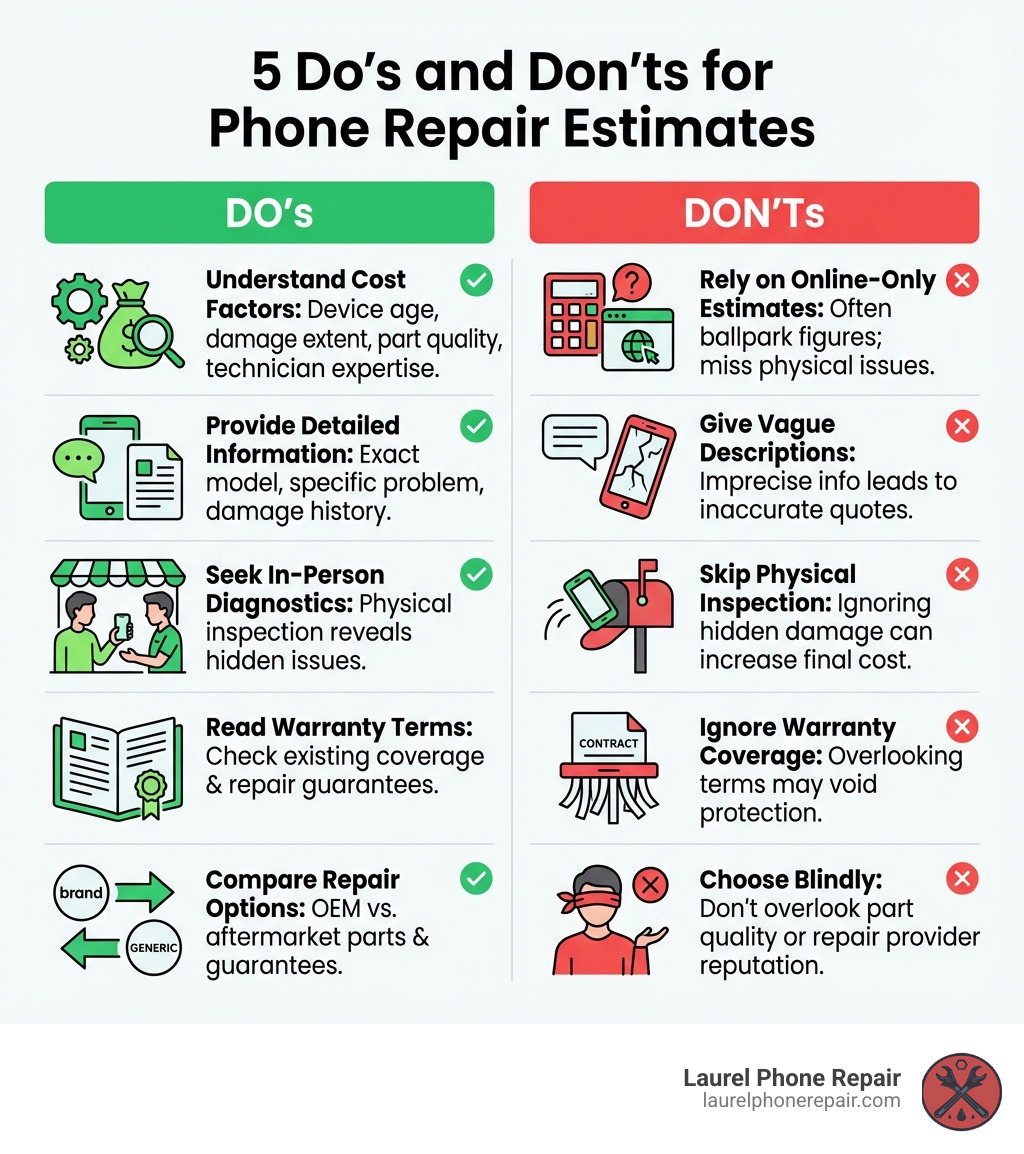 5 Do's and Don'ts for Phone Repair Estimates

DO's

Understand Cost Factors: Device age, damage extent, part quality, technician expertise.

Provide Detailed Information: Exact model, specific problem, damage history.

Seek In-Person Diagnostics: Physical inspection reveals hidden issues.

Read Warranty Terms: Check existing coverage & repair guarantees.

brand

GENERIC

Compare Repair Options: OEM vs. aftermarket parts & guarantees.

DON'Ts

Rely on Online-Only Estimates: Often ballpark figures; miss physical issues.

Give Vague Descriptions: Imprecise info leads to inaccurate quotes.

Skip Physical Inspection: Ignoring hidden damage can increase final cost.

CONTRACT

Ignore Warranty Coverage: Overlooking terms may void protection.

Choose Blindly: Don't overlook part quality or repair provider reputation.

Laurel Phone Repair
laurelphonerepair.com