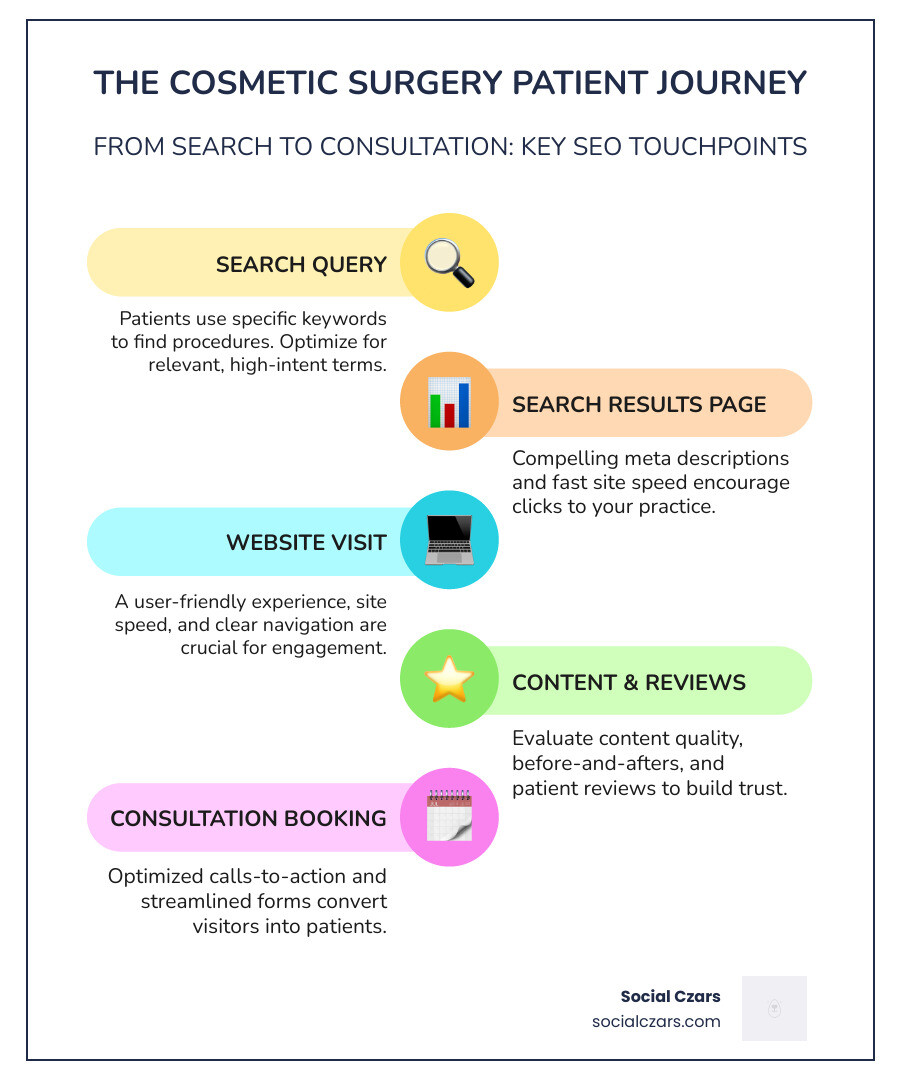 THE COSMETIC SURGERY PATIENT JOURNEY

FROM SEARCH TO CONSULTATION: KEY SEO TOUCHPOINTS

SEARCH QUERY

Patients use specific keywords to find procedures. Optimize for relevant, high-intent terms.

SEARCH RESULTS PAGE

Compelling meta descriptions and fast site speed encourage clicks to your practice.

WEBSITE VISIT

A user-friendly experience, site speed, and clear navigation are crucial for engagement.

CONTENT & REVIEWS

Evaluate content quality, before-and-afters, and patient reviews to build trust.

CONSULTATION BOOKING

Optimized calls-to-action and streamlined forms convert visitors into patients.

Social Czars
socialczars.com