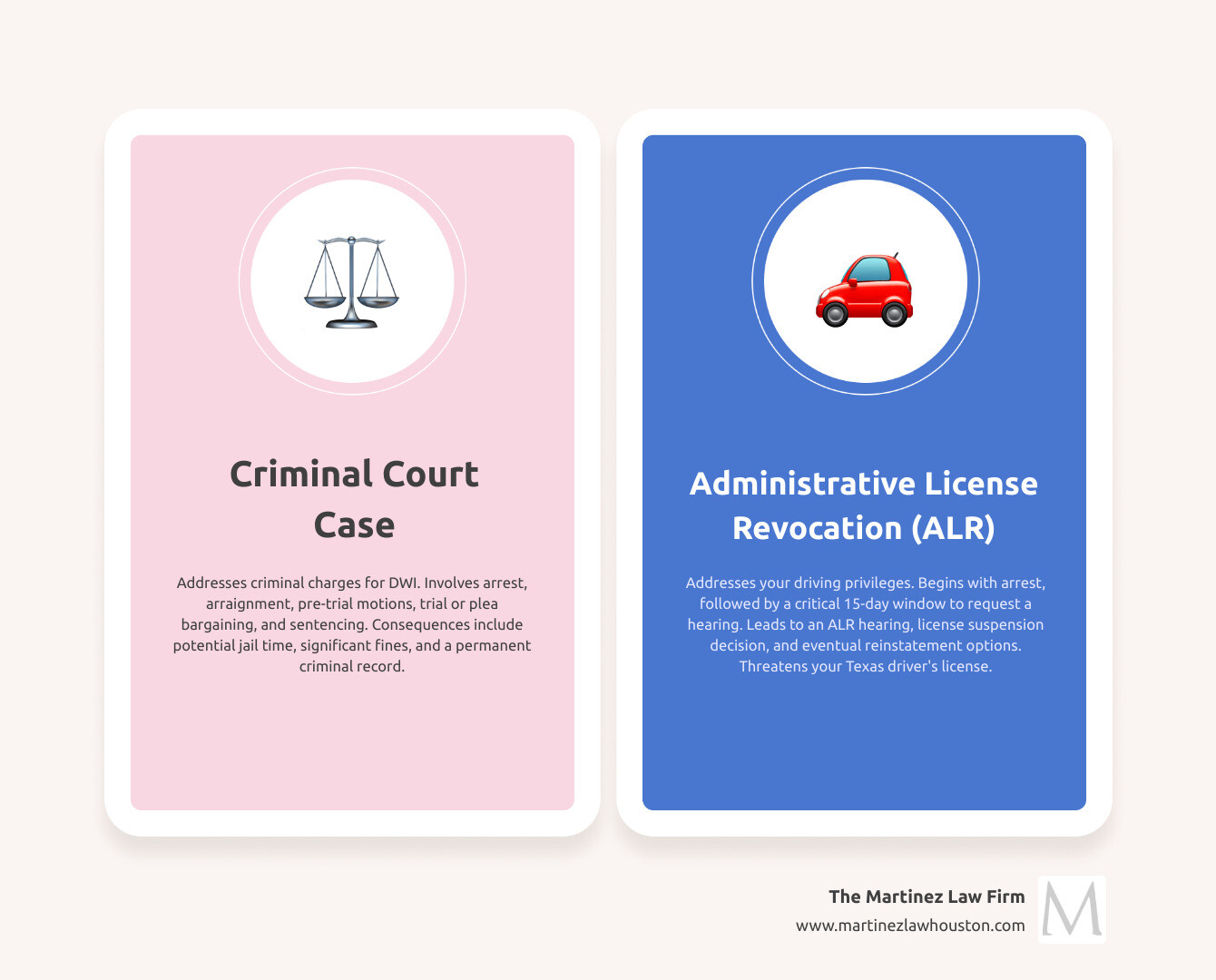 Criminal Court Case

Addresses criminal charges for DWI. Involves arrest, arraignment, pre-trial motions, trial or plea bargaining, and sentencing. Consequences include potential jail time, significant fines, and a permanent criminal record.

Administrative License Revocation (ALR)

Addresses your driving privileges. Begins with arrest, followed by a critical 15-day window to request a hearing. Leads to an ALR hearing, license suspension decision, and eventual reinstatement options. Threatens your Texas driver's license.

The Martinez Law Firm
www.martinezlawhouston.com
M