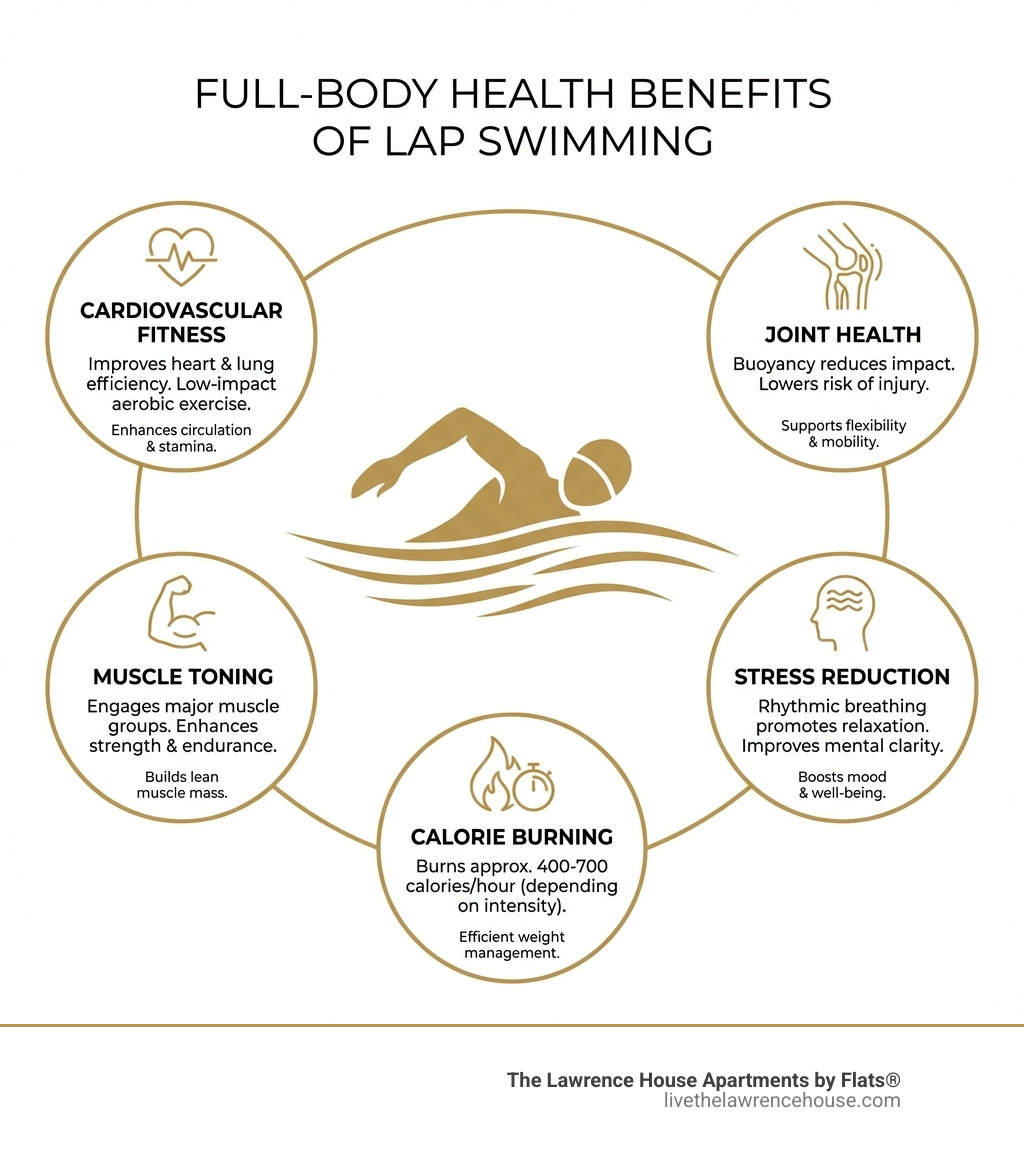 FULL-BODY HEALTH BENEFITS OF LAP SWIMMING

CARDIOVASCULAR FITNESS
Improves heart & lung efficiency. Low-impact aerobic exercise.
Enhances circulation & stamina.

JOINT HEALTH
Buoyancy reduces impact. Lowers risk of injury.
Supports flexibility & mobility.

MUSCLE TONING
Engages major muscle groups. Enhances strength & endurance.
Builds lean muscle mass.

STRESS REDUCTION
Rhythmic breathing promotes relaxation. Improves mental clarity.
Boosts mood & well-being.

CALORIE BURNING
Burns approx. 400-700 calories/hour (depending on intensity).
Efficient weight management.

The Lawrence House Apartments by Flats®
livethelawrencehouse.com