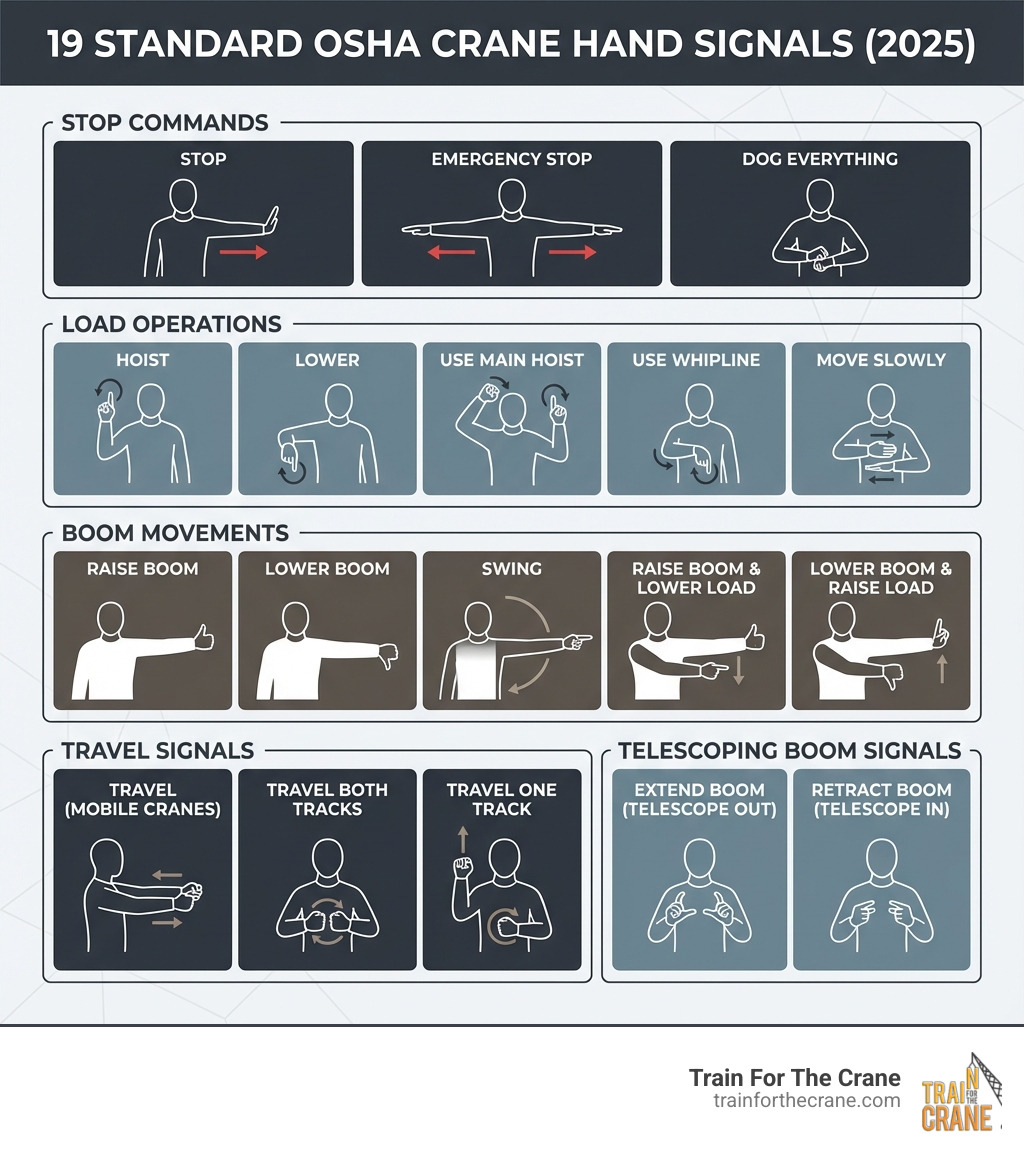 19 STANDARD OSHA CRANE HAND SIGNALS (2025)

STOP COMMANDS

STOP

EMERGENCY STOP

DOG EVERYTHING

LOAD OPERATIONS

HOIST

LOWER

USE MAIN HOIST

USE WHIPLINE

MOVE SLOWLY

BOOM MOVEMENTS

RAISE BOOM

LOWER BOOM

SWING

RAISE BOOM & LOWER LOAD

LOWER BOOM & RAISE LOAD

TRAVEL SIGNALS

TRAVEL (MOBILE CRANES)

TRAVEL BOTH TRACKS

TRAVEL ONE TRACK

TELESCOPING BOOM SIGNALS

EXTEND BOOM (TELESCOPE OUT)

RETRACT BOOM (TELESCOPE IN)

Train For The Crane
trainforthecrane.com

TRAIN FOR THE CRANE