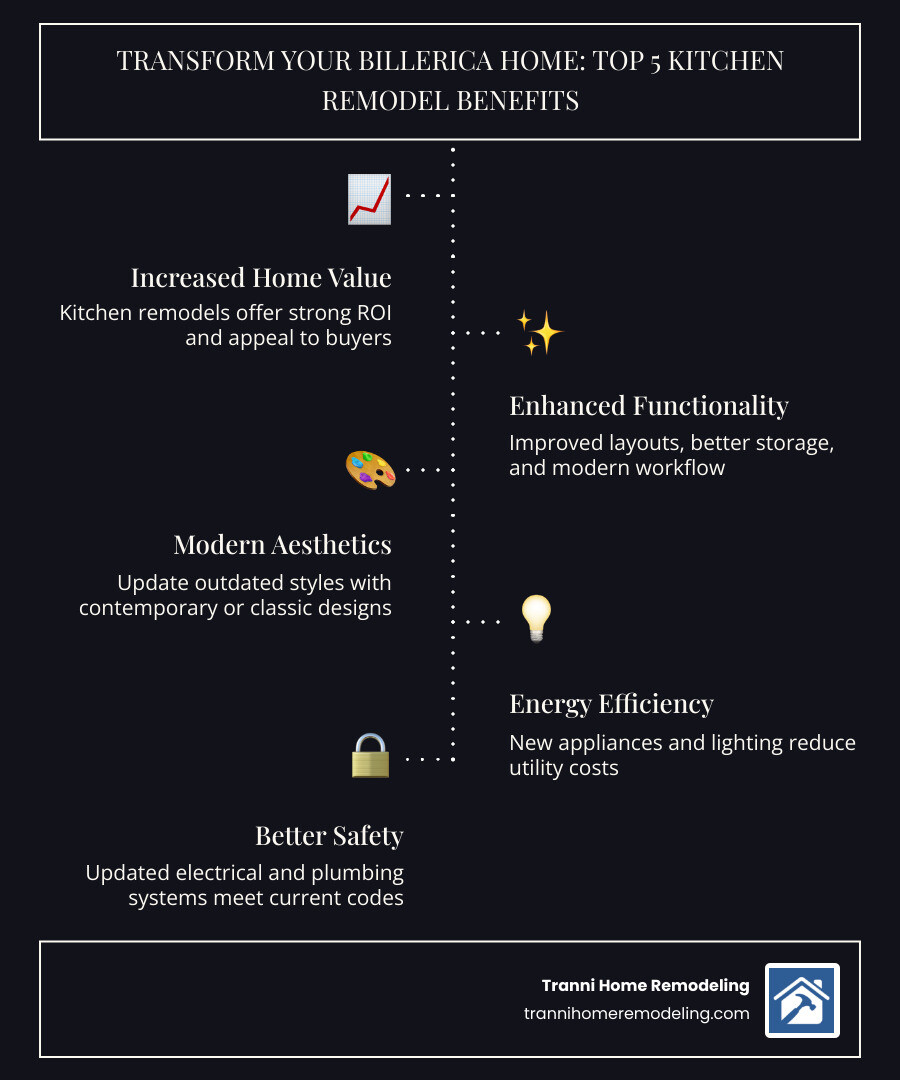 TRANSFORM YOUR BILLERICA HOME: TOP 5 KITCHEN REMODEL BENEFITS

Increased Home Value
Kitchen remodels offer strong ROI and appeal to buyers

Enhanced Functionality
Improved layouts, better storage, and modern workflow

Modern Aesthetics
Update outdated styles with contemporary or classic designs

Energy Efficiency
New appliances and lighting reduce utility costs

Better Safety
Updated electrical and plumbing systems meet current codes

Tranni Home Remodeling
trannihomeremodeling.com