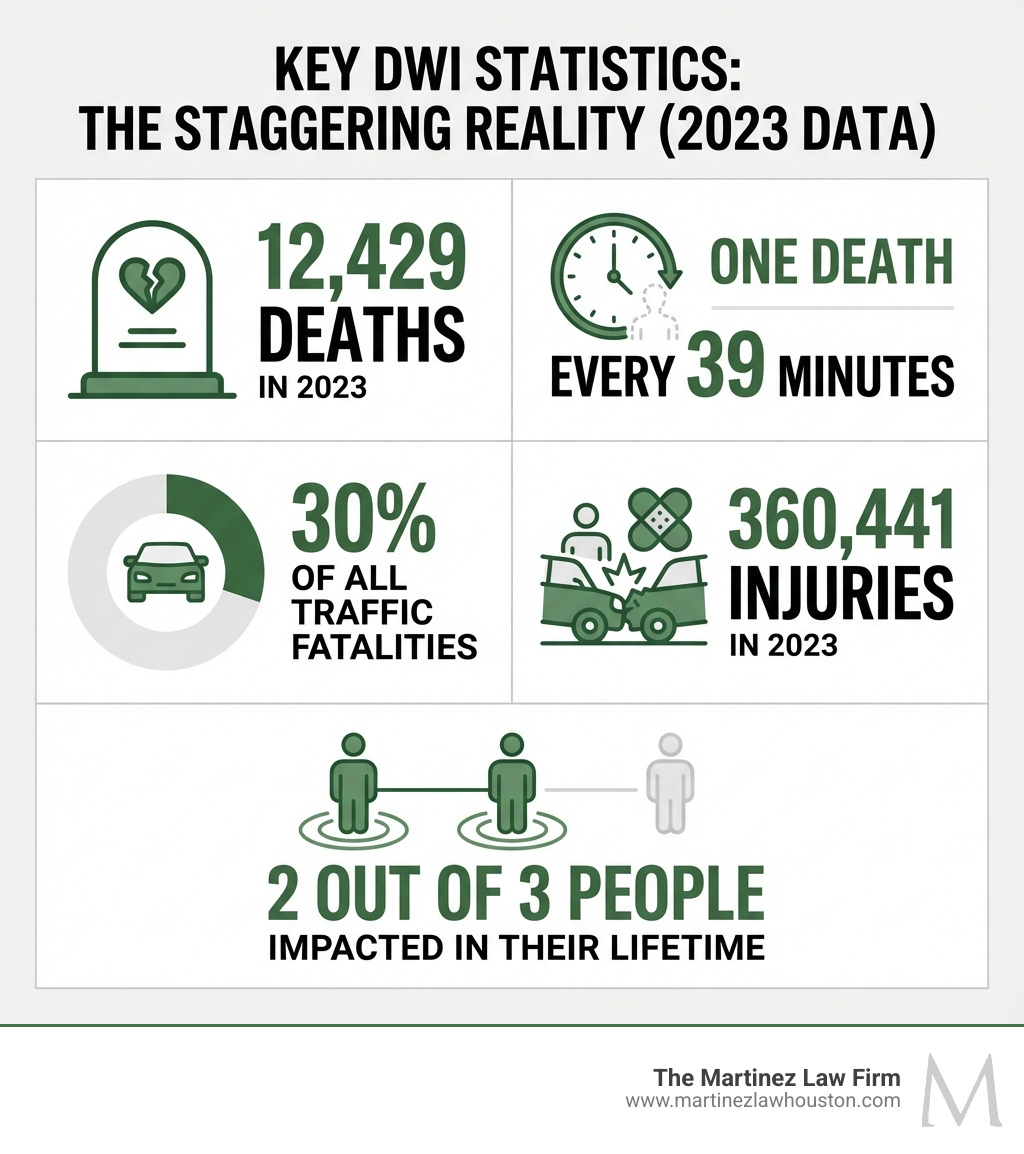 KEY DWI STATISTICS:
THE STAGGERING REALITY (2023 DATA)

12,429
DEATHS
IN 2023

ONE DEATH
EVERY 39 MINUTES

30%
OF ALL TRAFFIC FATALITIES

360,441
INJURIES
IN 2023

2 OUT OF 3 PEOPLE
IMPACTED IN THEIR LIFETIME

The Martinez Law Firm
www.martinezlawhouston.com
M