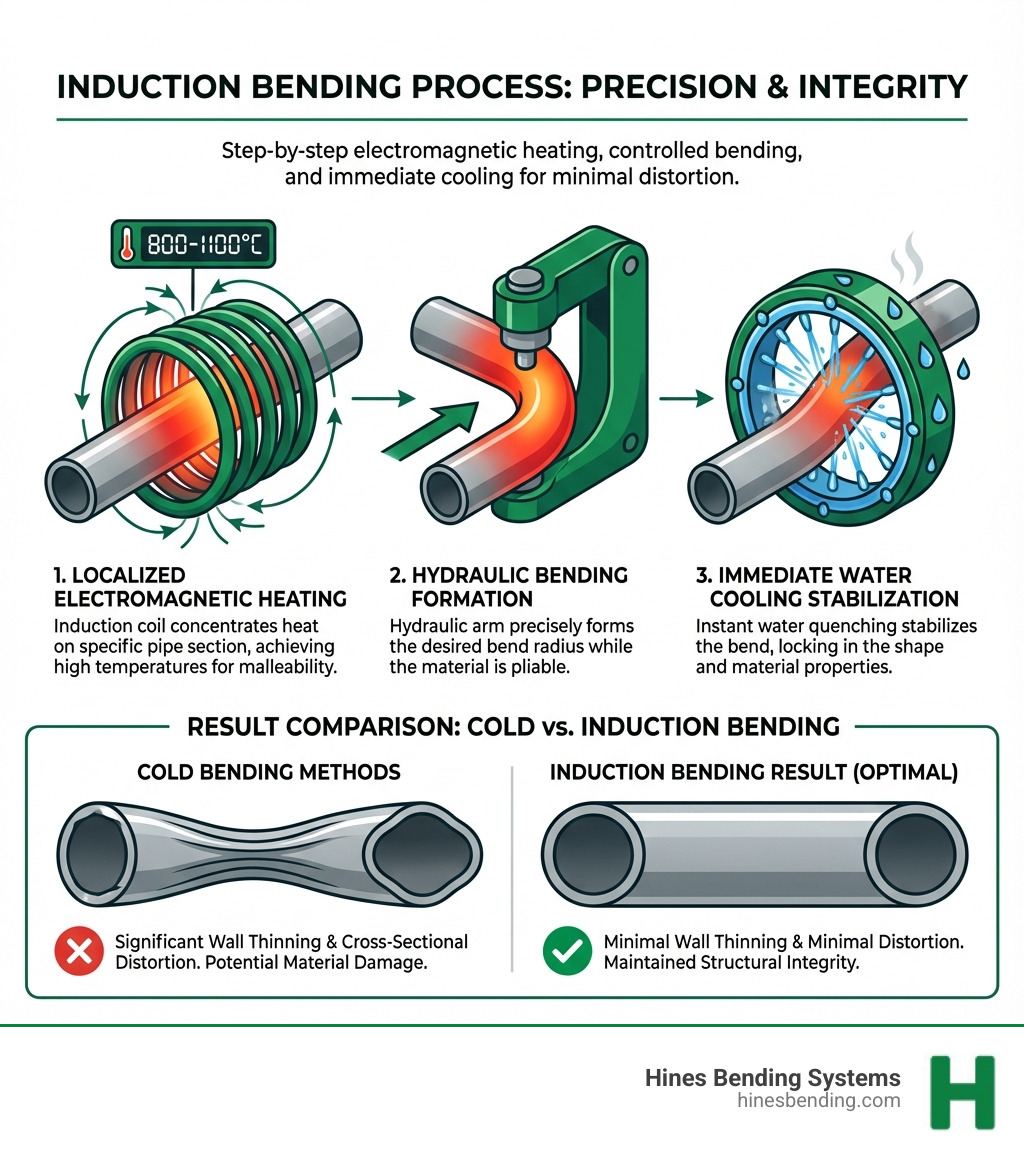 INDUCTION BENDING PROCESS: PRECISION & INTEGRITY

Step-by-step electromagnetic heating, controlled bending, and immediate cooling for minimal distortion.

800-1100°C

1. LOCALIZED ELECTROMAGNETIC HEATING
Induction coil concentrates heat on specific pipe section, achieving high temperatures for malleability.

2. HYDRAULIC BENDING FORMATION
Hydraulic arm precisely forms the desired bend radius while the material is pliable.

3. IMMEDIATE WATER COOLING STABILIZATION
Instant water quenching stabilizes the bend, locking in the shape and material properties.

RESULT COMPARISON: COLD vs. INDUCTION BENDING

COLD BENDING METHODS

Significant Wall Thinning & Cross-Sectional Distortion. Potential Material Damage.

INDUCTION BENDING RESULT (OPTIMAL)

Minimal Wall Thinning & Minimal Distortion. Maintained Structural Integrity.

Hines Bending Systems
hinesbending.com
H