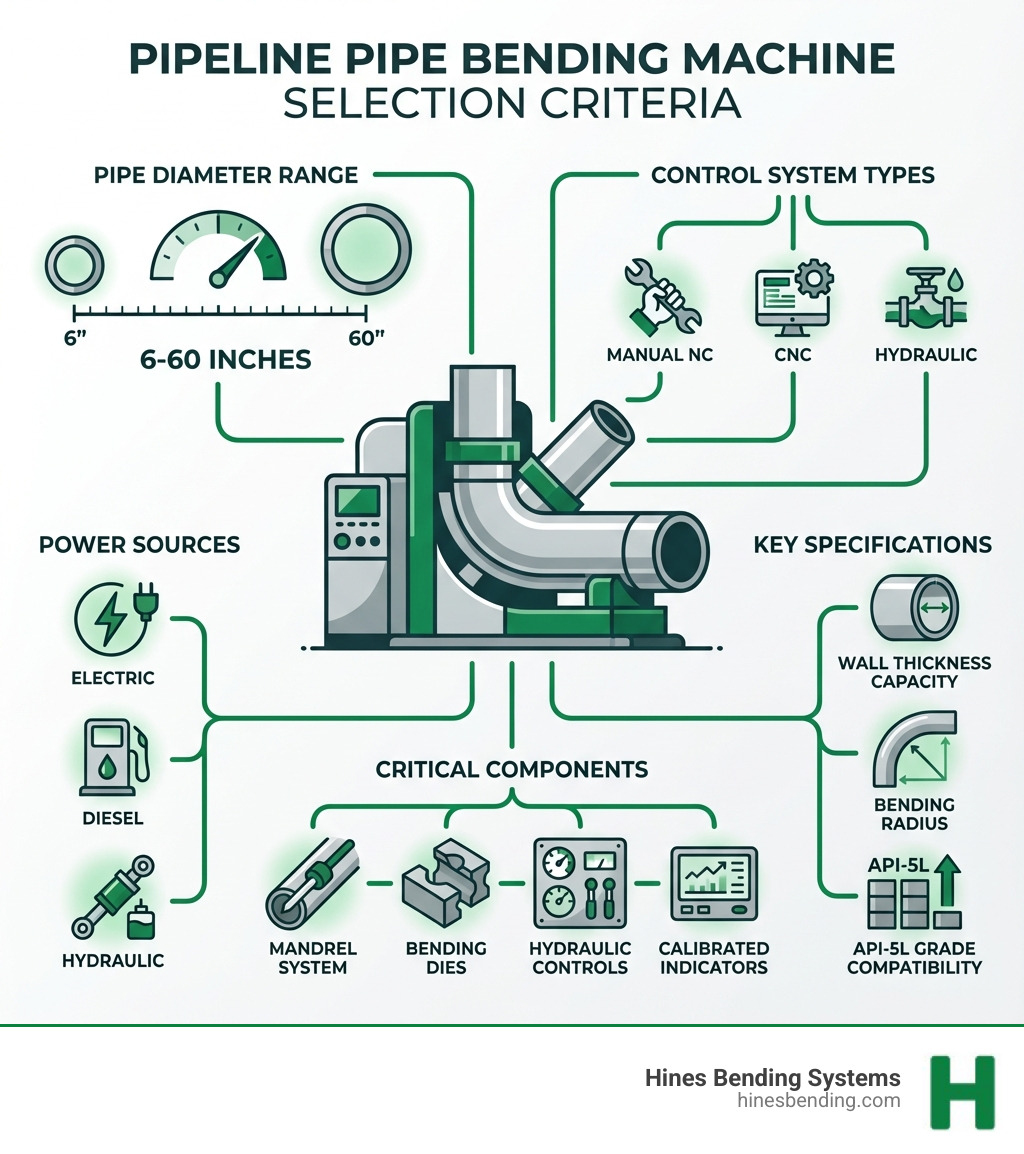 PIPELINE PIPE BENDING MACHINE
SELECTION CRITERIA

PIPE DIAMETER RANGE

6"

60"

6-60 INCHES

CONTROL SYSTEM TYPES

MANUAL NC

CNC

HYDRAULIC

POWER SOURCES

ELECTRIC

DIESEL

HYDRAULIC

KEY SPECIFICATIONS

WALL THICKNESS CAPACITY

BENDING RADIUS

API-5L

API-5L GRADE COMPATIBILITY

CRITICAL COMPONENTS

MANDREL SYSTEM

BENDING DIES

HYDRAULIC CONTROLS

CALIBRATED INDICATORS

Hines Bending Systems
hinesbending.com

H