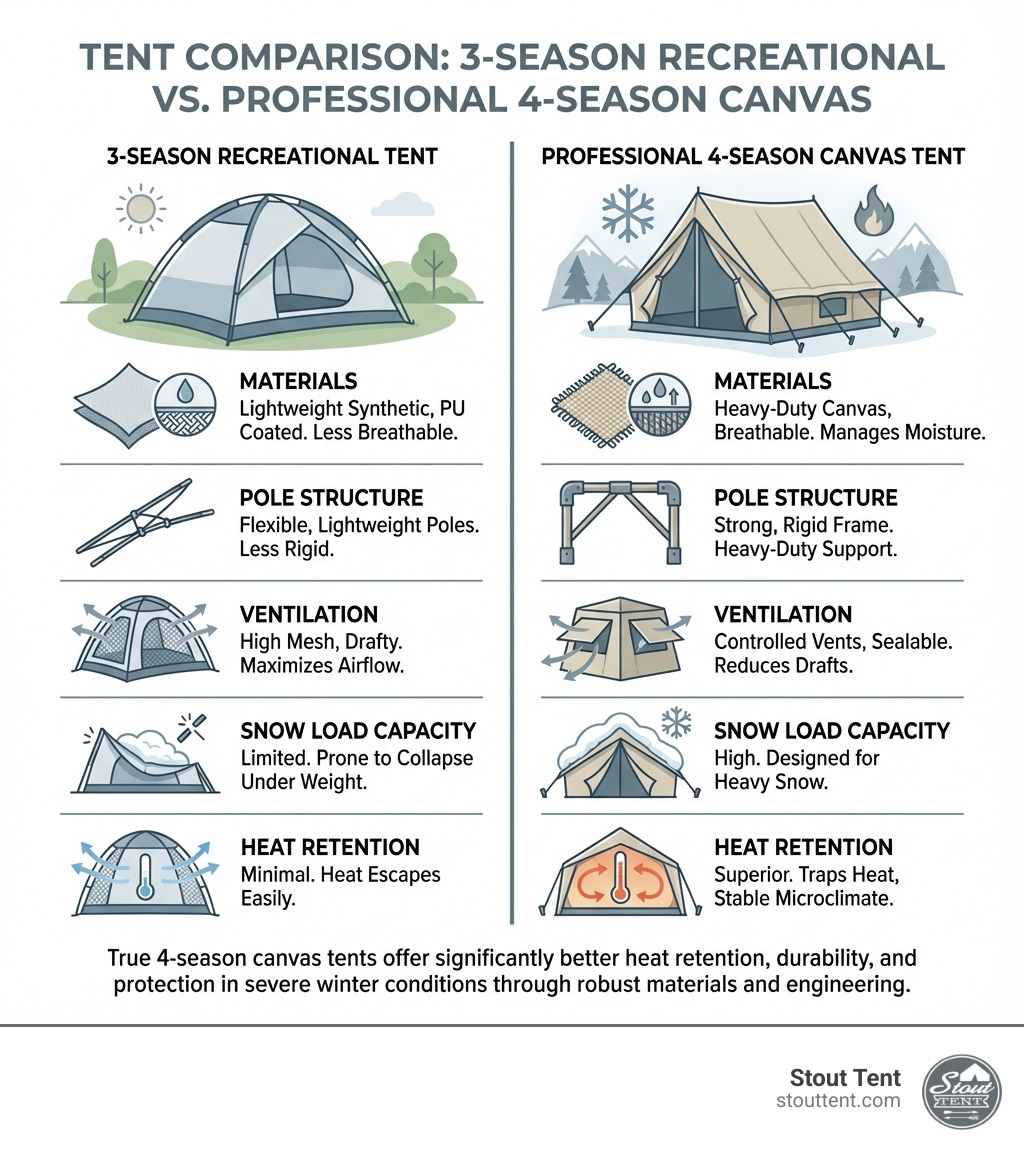 TENT COMPARISON: 3-SEASON RECREATIONAL VS. PROFESSIONAL 4-SEASON CANVAS

3-SEASON RECREATIONAL TENT

MATERIALS
Lightweight Synthetic, PU Coated. Less Breathable.

POLE STRUCTURE
Flexible, Lightweight Poles. Less Rigid.

VENTILATION
High Mesh, Drafty. Maximizes Airflow.

SNOW LOAD CAPACITY
Limited. Prone to Collapse Under Weight.

HEAT RETENTION
Minimal. Heat Escapes Easily.

PROFESSIONAL 4-SEASON CANVAS TENT

MATERIALS
Heavy-Duty Canvas, Breathable. Manages Moisture.

POLE STRUCTURE
Strong, Rigid Frame. Heavy-Duty Support.

VENTILATION
Controlled Vents, Sealable. Reduces Drafts.

SNOW LOAD CAPACITY
High. Designed for Heavy Snow.

HEAT RETENTION
Superior. Traps Heat, Stable Microclimate.

True 4-season canvas tents offer significantly better heat retention, durability, and protection in severe winter conditions through robust materials and engineering.

Stout Tent
stouttent.com

Stout TENT