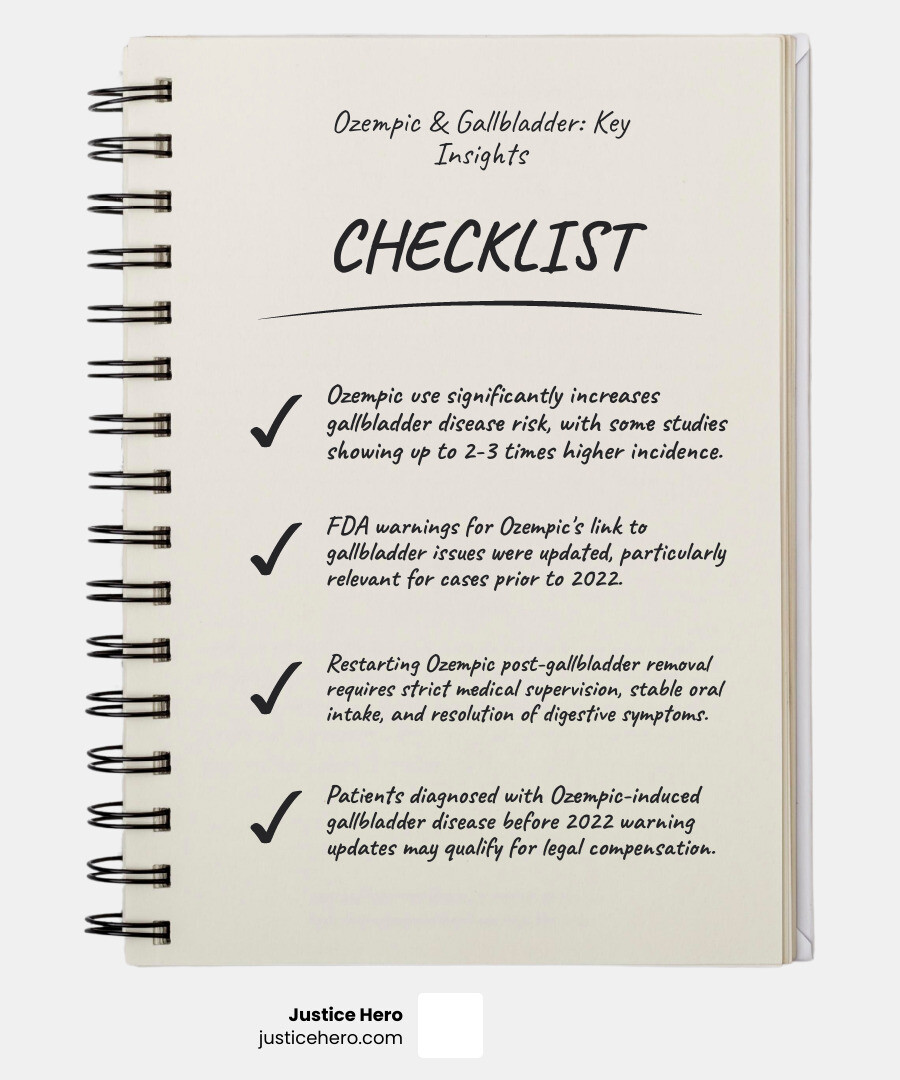 Ozempic & Gallbladder: Key Insights

CHECKLIST

✓ Ozempic use significantly increases gallbladder disease risk, with some studies showing up to 2-3 times higher incidence.

✓ FDA warnings for Ozempic's link to gallbladder issues were updated, particularly relevant for cases prior to 2022.

✓ Restarting Ozempic post-gallbladder removal requires strict medical supervision, stable oral intake, and resolution of digestive symptoms.

✓ Patients diagnosed with Ozempic-induced gallbladder disease before 2022 warning updates may qualify for legal compensation.

Justice Hero
justicehero.com