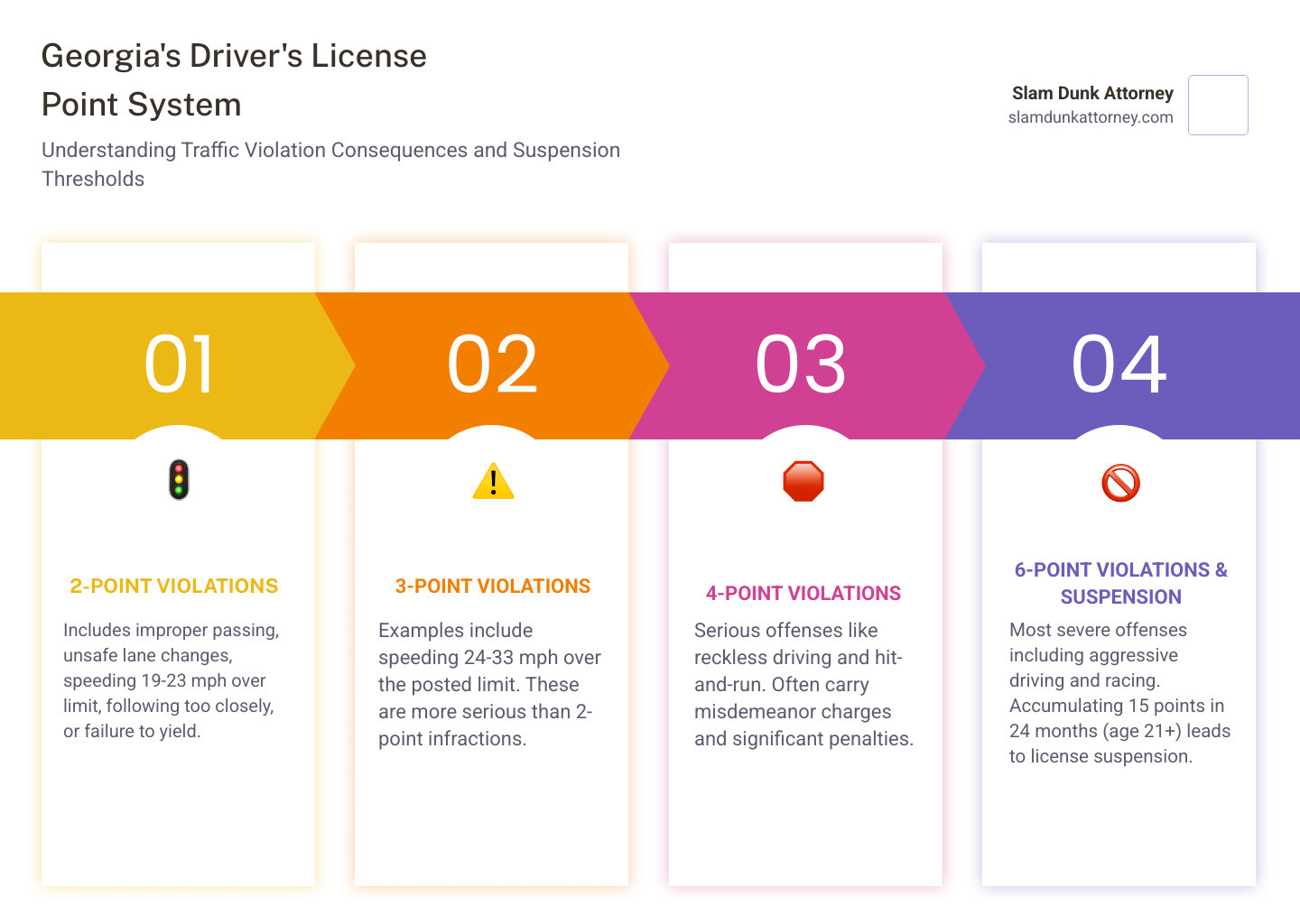 Georgia's Driver's License Point System

Understanding Traffic Violation Consequences and Suspension Thresholds

Slam Dunk Attorney
slamdunkattorney.com

01

2-POINT VIOLATIONS

Includes improper passing, unsafe lane changes, speeding 19-23 mph over limit, following too closely, or failure to yield.

02

3-POINT VIOLATIONS

Examples include speeding 24-33 mph over the posted limit. These are more serious than 2-point infractions.

03

4-POINT VIOLATIONS

Serious offenses like reckless driving and hit-and-run. Often carry misdemeanor charges and significant penalties.

04

6-POINT VIOLATIONS & SUSPENSION

Most severe offenses including aggressive driving and racing. Accumulating 15 points in 24 months (age 21+) leads to license suspension.