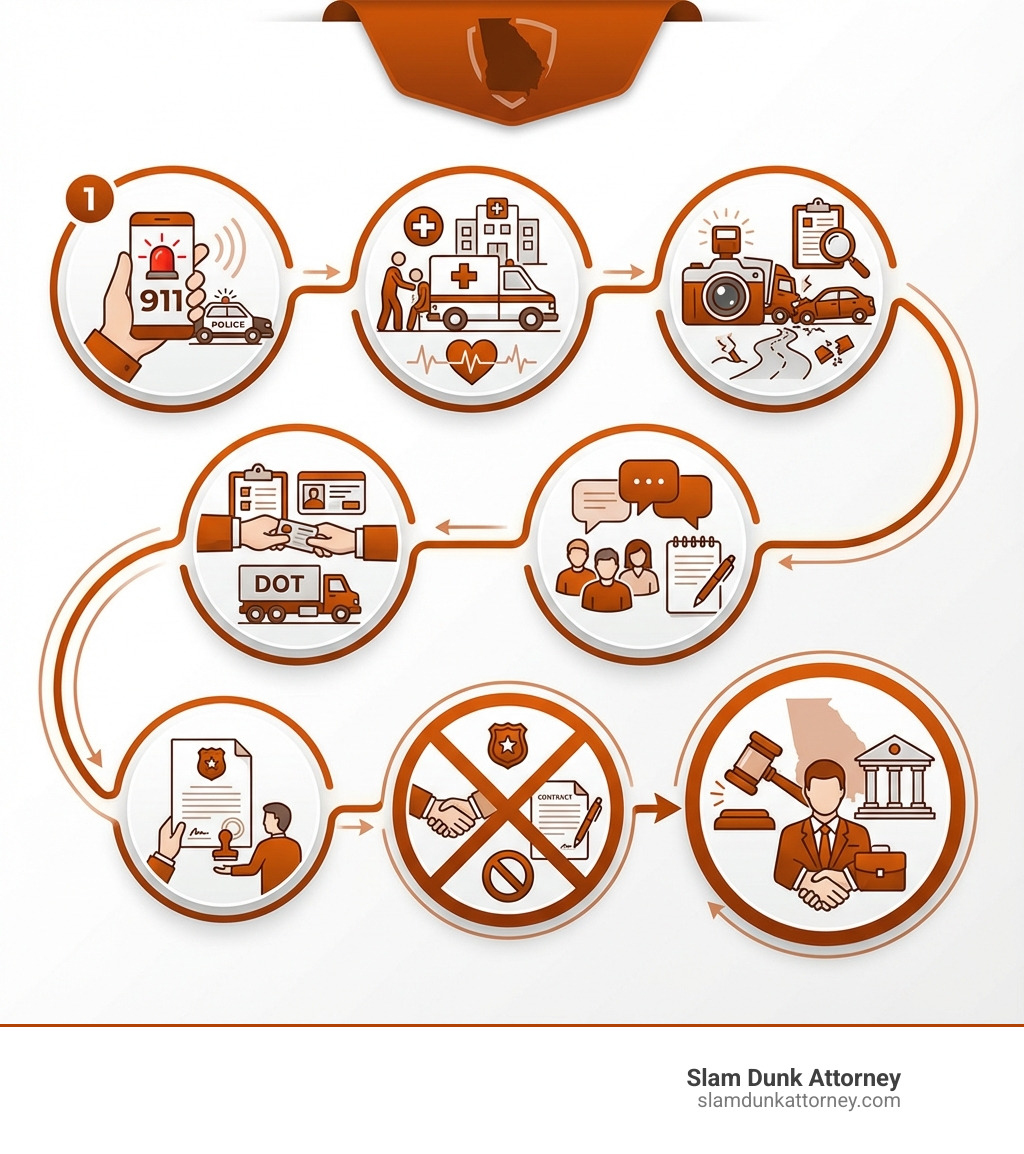 1

911

POLICE

DOT

CONTRACT

Slam Dunk Attorney
slamdunkattorney.com