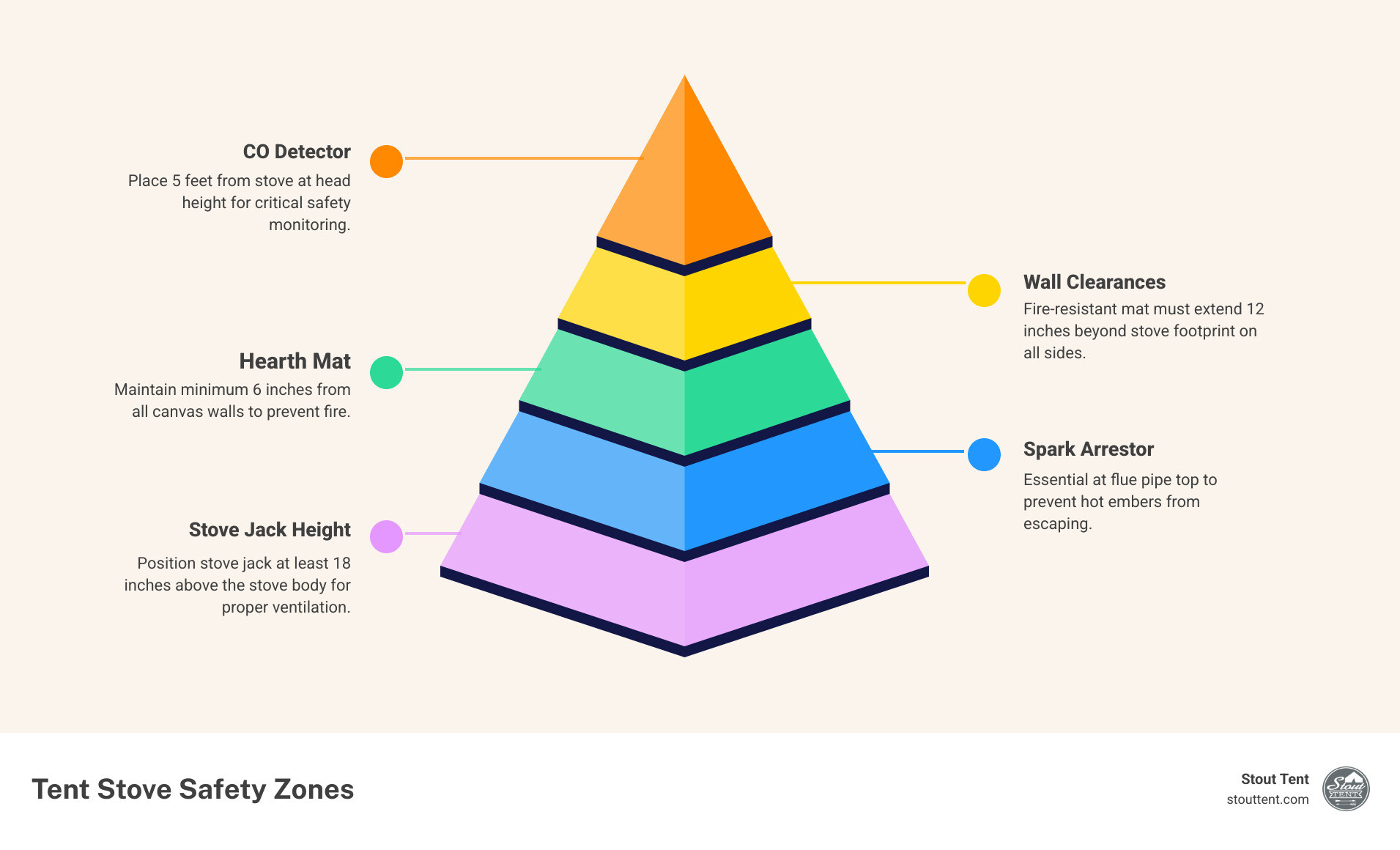 CO Detector
Place 5 feet from stove at head height for critical safety monitoring.

Wall Clearances
Fire-resistant mat must extend 12 inches beyond stove footprint on all sides.

Hearth Mat
Maintain minimum 6 inches from all canvas walls to prevent fire.

Spark Arrestor
Essential at flue pipe top to prevent hot embers from escaping.

Stove Jack Height
Position stove jack at least 18 inches above the stove body for proper ventilation.

Tent Stove Safety Zones

Stout Tent
stouttent.com
Stout TENT