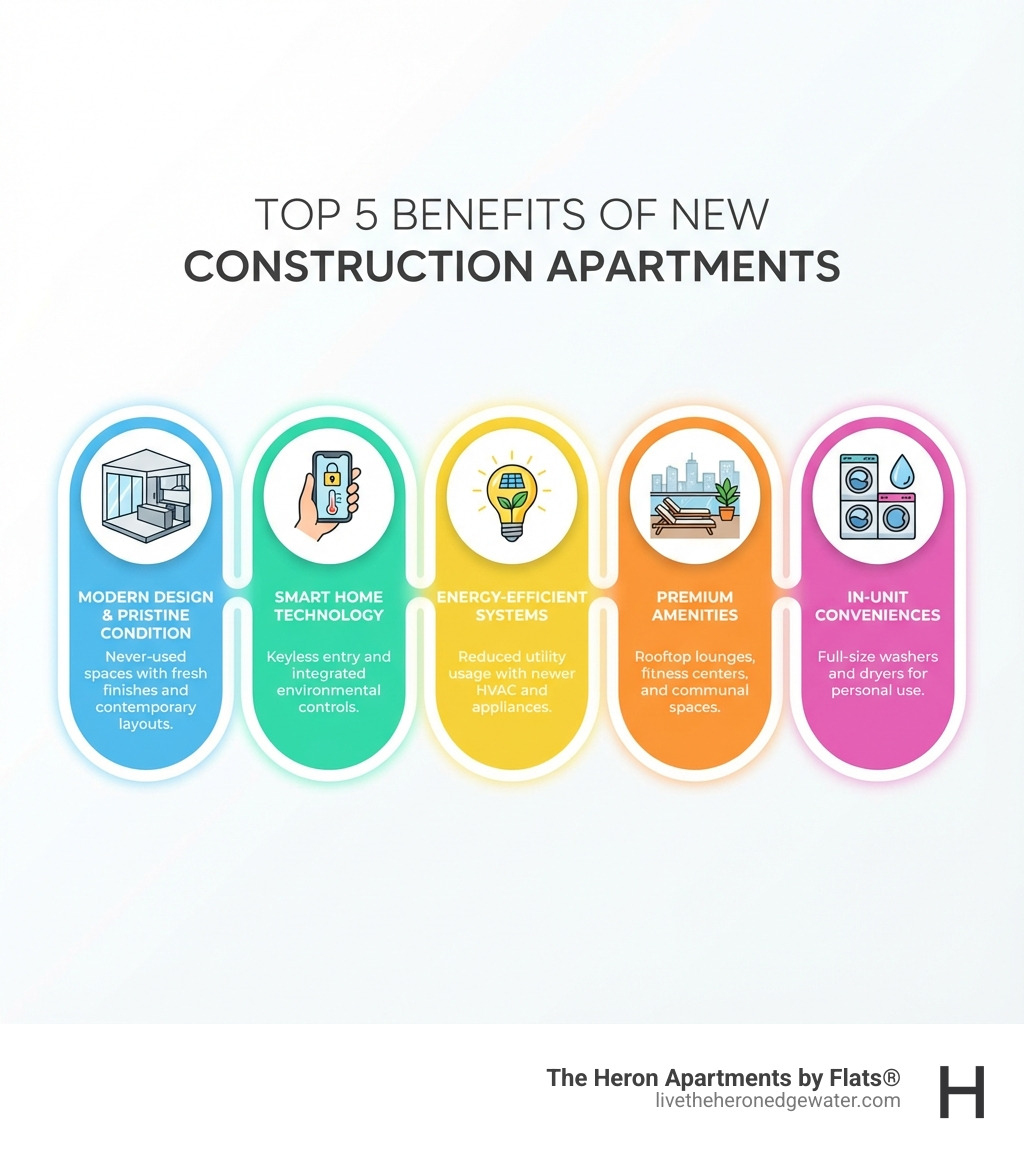 TOP 5 BENEFITS OF NEW
CONSTRUCTION APARTMENTS

MODERN DESIGN & PRISTINE CONDITION
Never-used spaces with fresh finishes and contemporary layouts.

SMART HOME TECHNOLOGY
Keyless entry and integrated environmental controls.

ENERGY-EFFICIENT SYSTEMS
Reduced utility usage with newer HVAC and appliances.

PREMIUM AMENITIES
Rooftop lounges, fitness centers, and communal spaces.

IN-UNIT CONVENIENCES
Full-size washers and dryers for personal use.

The Heron Apartments by Flats®
livetheheronedgewater.com
H