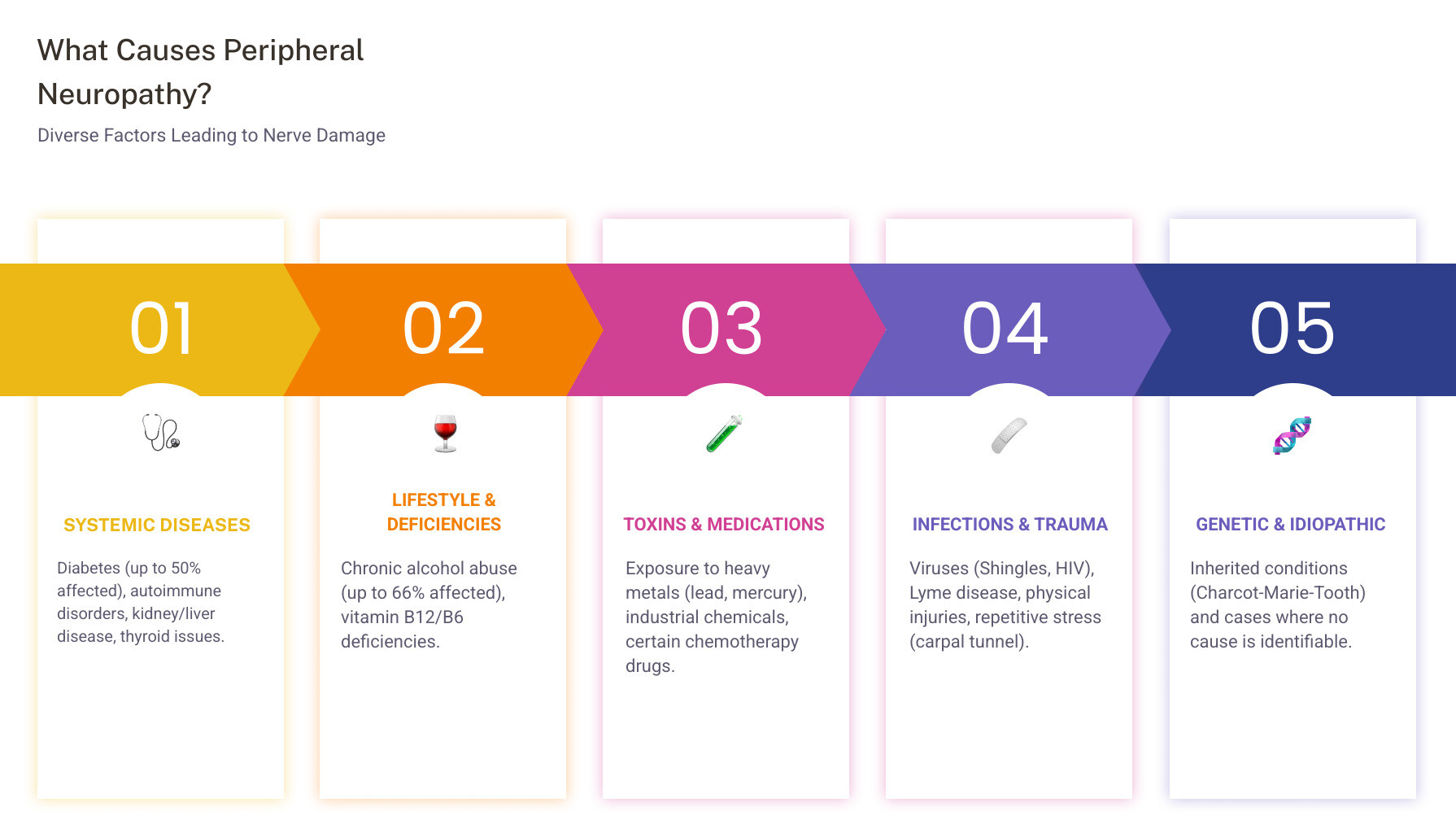 What Causes Peripheral Neuropathy?

Diverse Factors Leading to Nerve Damage

01

SYSTEMIC DISEASES

Diabetes (up to 50% affected), autoimmune disorders, kidney/liver disease, thyroid issues.

02

LIFESTYLE & DEFICIENCIES

Chronic alcohol abuse (up to 66% affected), vitamin B12/B6 deficiencies.

03

TOXINS & MEDICATIONS

Exposure to heavy metals (lead, mercury), industrial chemicals, certain chemotherapy drugs.

04

INFECTIONS & TRAUMA

Viruses (Shingles, HIV), Lyme disease, physical injuries, repetitive stress (carpal tunnel).

05

GENETIC & IDIOPATHIC

Inherited conditions (Charcot-Marie-Tooth) and cases where no cause is identifiable.