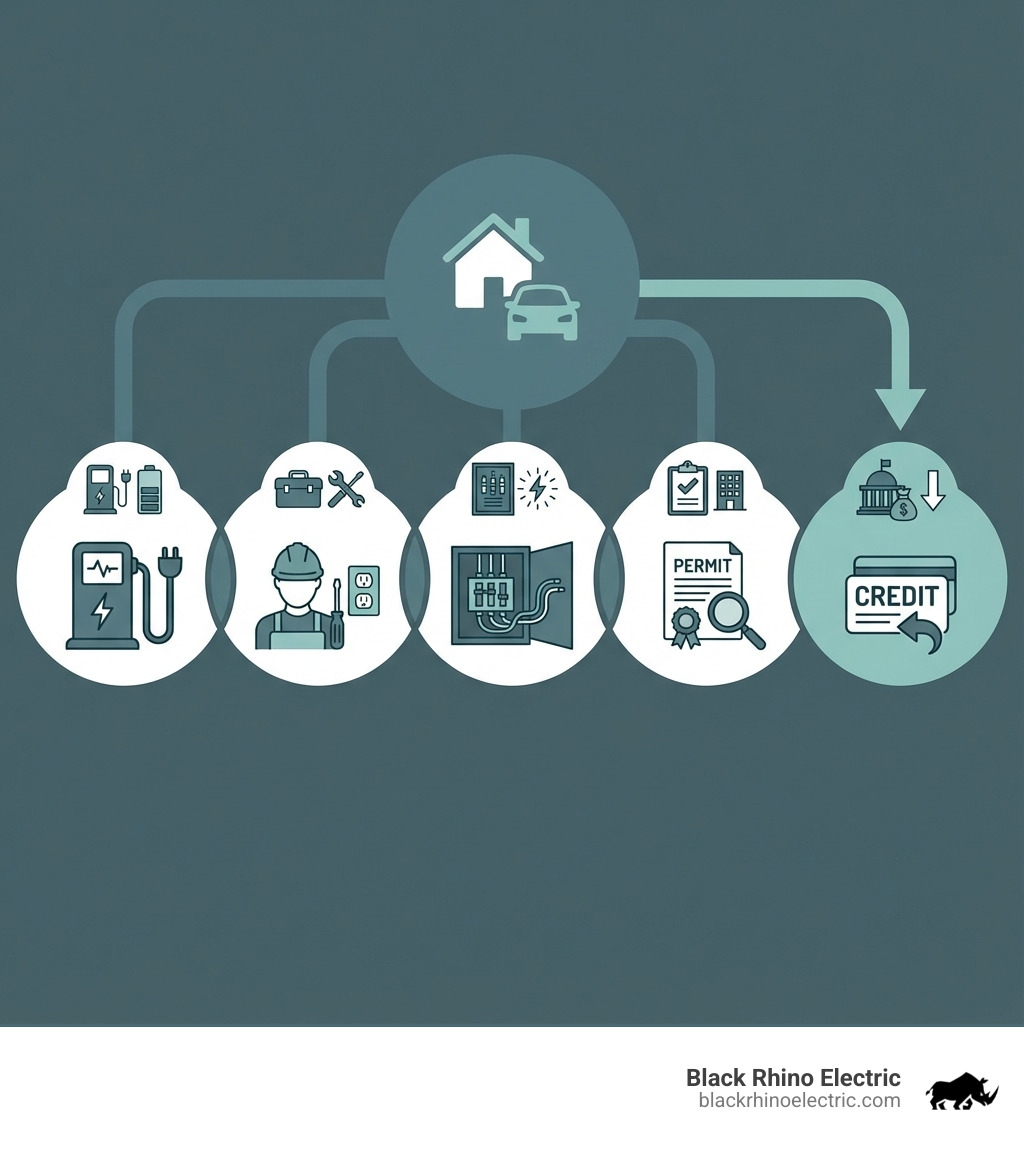 PERMIT

CREDIT

Black Rhino Electric
blackrhinoelectric.com