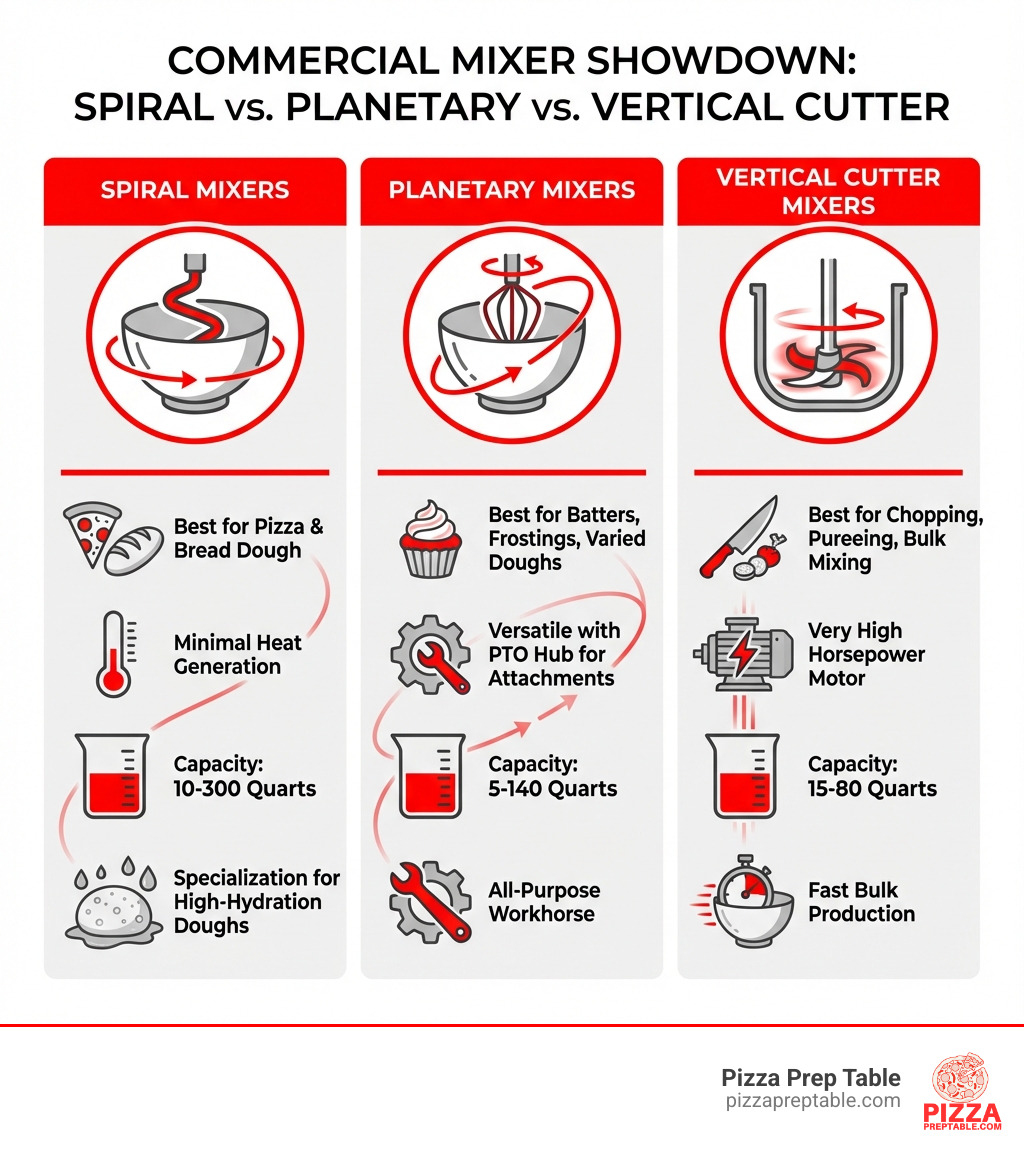 COMMERCIAL MIXER SHOWDOWN: SPIRAL vs. PLANETARY vs. VERTICAL CUTTER

SPIRAL MIXERS

Best for Pizza & Bread Dough

Minimal Heat Generation

Capacity: 10-300 Quarts

Specialization for High-Hydration Doughs

PLANETARY MIXERS

Best for Batters, Frostings, Varied Doughs

Versatile with PTO Hub for Attachments

Capacity: 5-140 Quarts

All-Purpose Workhorse

VERTICAL CUTTER MIXERS

Best for Chopping, Pureeing, Bulk Mixing

Very High Horsepower Motor

Capacity: 15-80 Quarts

Fast Bulk Production

Pizza Prep Table
pizzapreptable.com

PIZZA
PREPTABLE.COM