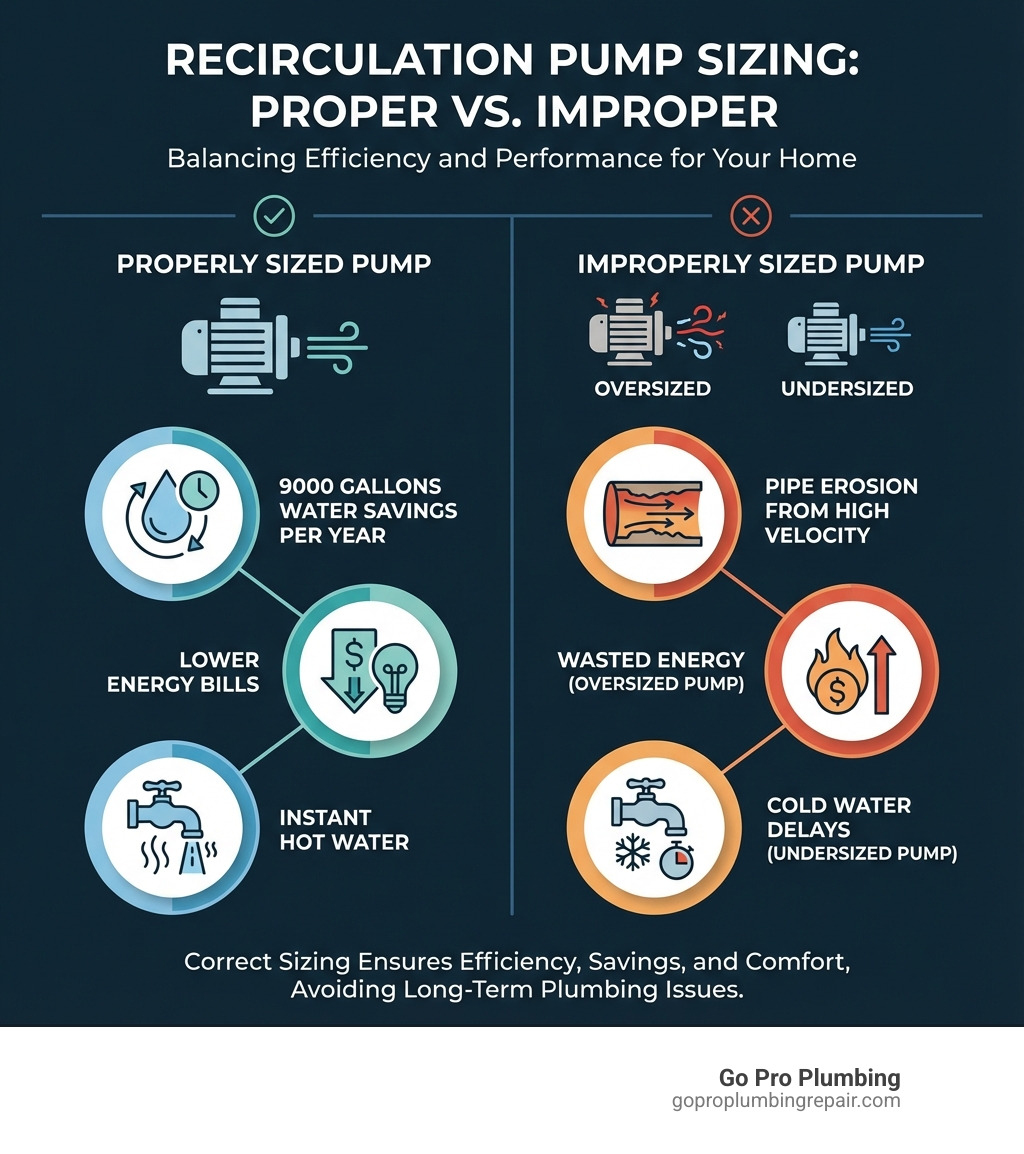 RECIRCULATION PUMP SIZING: PROPER VS. IMPROPER

Balancing Efficiency and Performance for Your Home

PROPERLY SIZED PUMP

9000 GALLONS WATER SAVINGS PER YEAR

LOWER ENERGY BILLS

INSTANT HOT WATER

IMPROPERLY SIZED PUMP

OVERSIZED

UNDERSIZED

PIPE EROSION FROM HIGH VELOCITY

WASTED ENERGY (OVERSIZED PUMP)

COLD WATER DELAYS (UNDERSIZED PUMP)

Correct Sizing Ensures Efficiency, Savings, and Comfort, Avoiding Long-Term Plumbing Issues.

Go Pro Plumbing
goproplumbingrepair.com