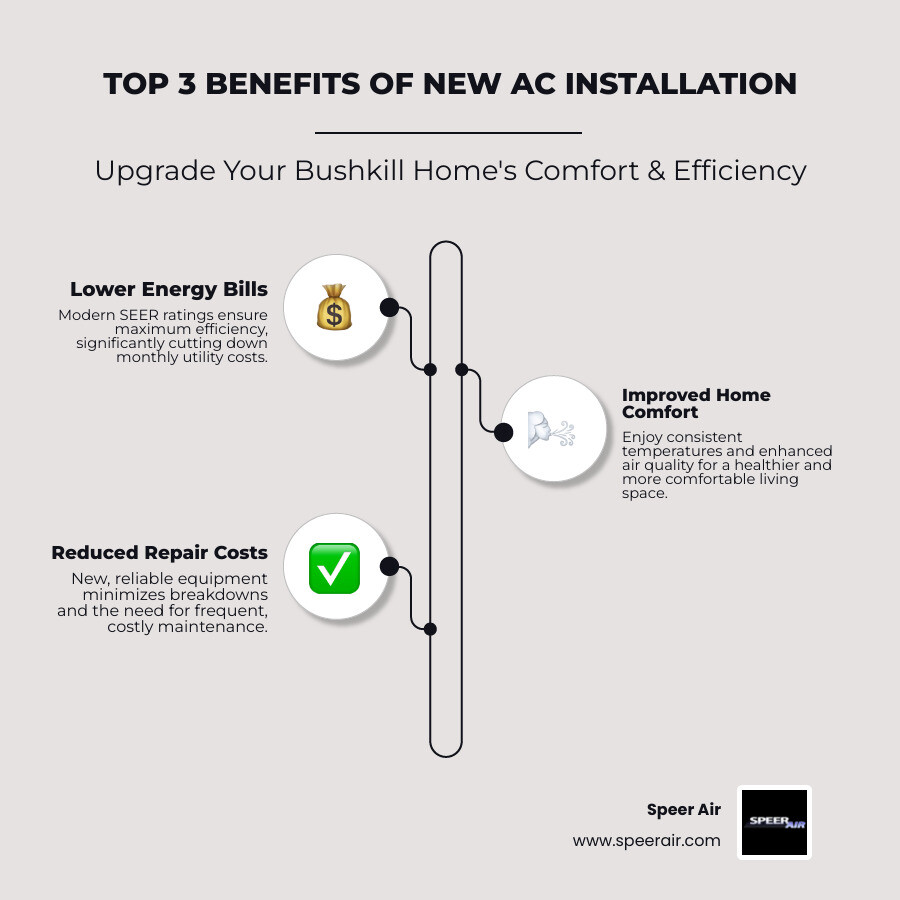 TOP 3 BENEFITS OF NEW AC INSTALLATION

Upgrade Your Bushkill Home's Comfort & Efficiency

Lower Energy Bills

Modern SEER ratings ensure maximum efficiency, significantly cutting down monthly utility costs.

Improved Home Comfort

Enjoy consistent temperatures and enhanced air quality for a healthier and more comfortable living space.

Reduced Repair Costs

New, reliable equipment minimizes breakdowns and the need for frequent, costly maintenance.

Speer Air

www.speerair.com

SPEER AIR