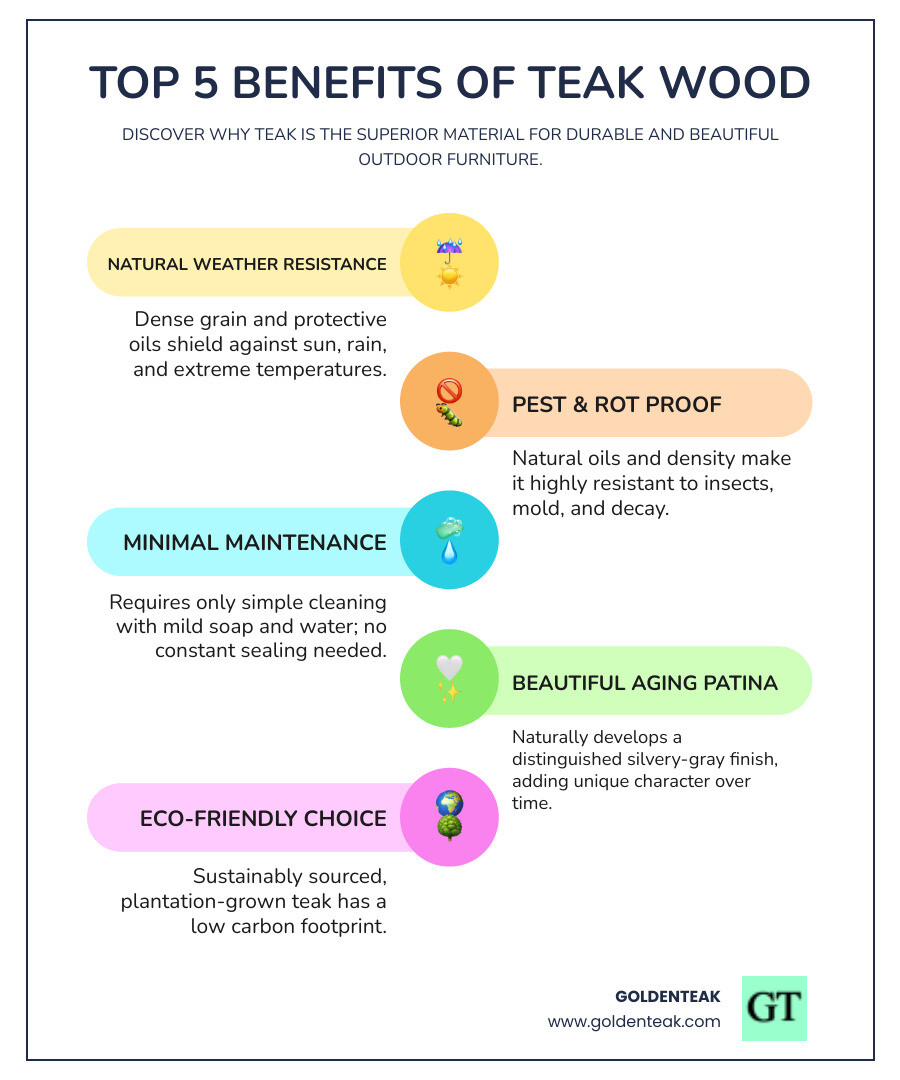 TOP 5 BENEFITS OF TEAK WOOD

DISCOVER WHY TEAK IS THE SUPERIOR MATERIAL FOR DURABLE AND BEAUTIFUL OUTDOOR FURNITURE.

NATURAL WEATHER RESISTANCE

Dense grain and protective oils shield against sun, rain, and extreme temperatures.

PEST & ROT PROOF

Natural oils and density make it highly resistant to insects, mold, and decay.

MINIMAL MAINTENANCE

Requires only simple cleaning with mild soap and water; no constant sealing needed.

BEAUTIFUL AGING PATINA

Naturally develops a distinguished silvery-gray finish, adding unique character over time.

ECO-FRIENDLY CHOICE

Sustainably sourced, plantation-grown teak has a low carbon footprint.

GOLDENTEAK
www.goldenteak.com

GT