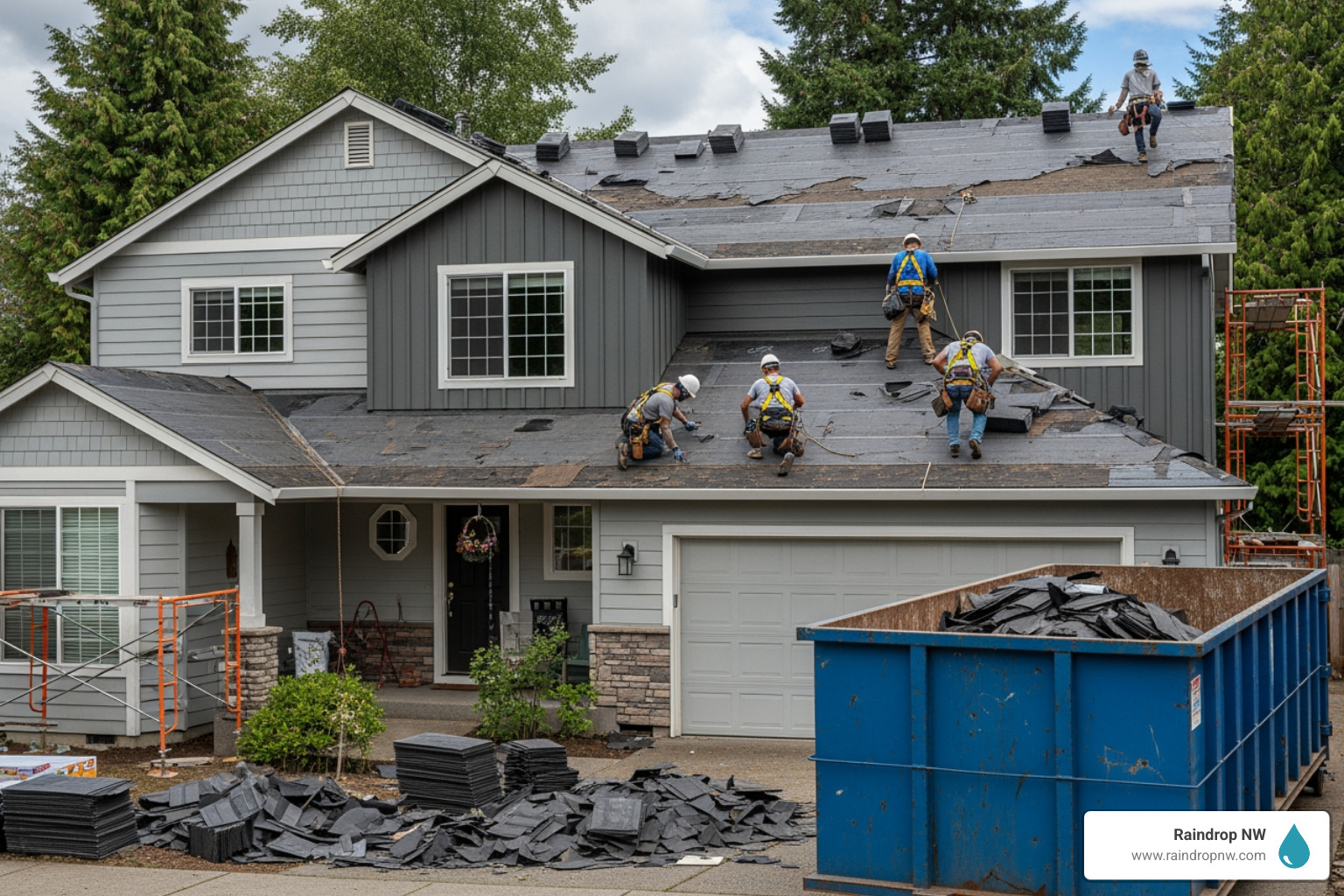 Raindrop NW
www.raindropnw.com