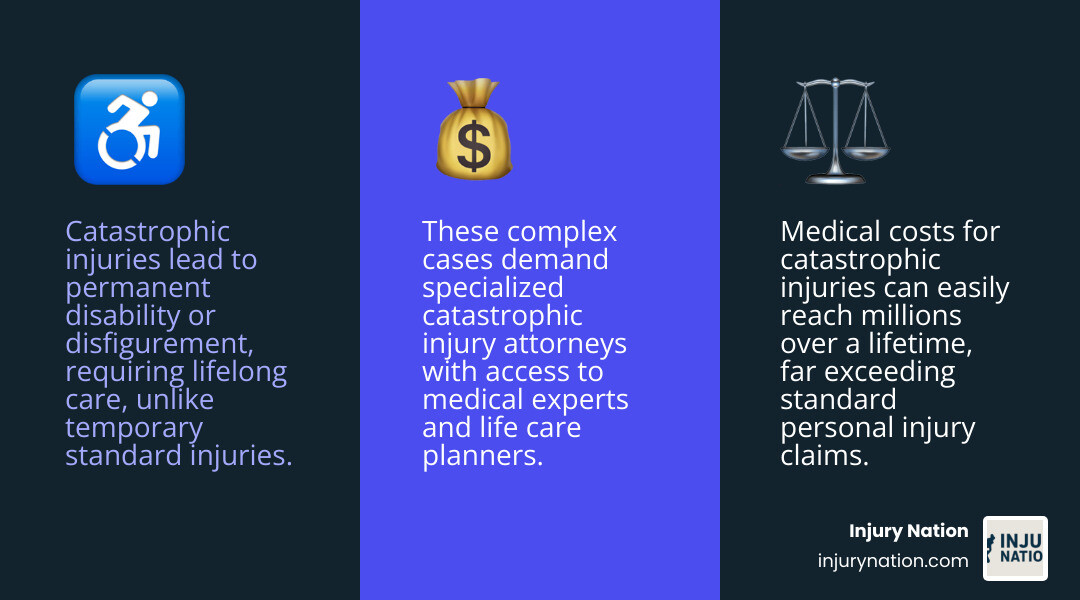 Catastrophic injuries lead to permanent disability or disfigurement, requiring lifelong care, unlike temporary standard injuries.

$

These complex cases demand specialized catastrophic injury attorneys with access to medical experts and life care planners.

Medical costs for catastrophic injuries can easily reach millions over a lifetime, far exceeding standard personal injury claims.

Injury Nation
injurynation.com

INJU
NATIO