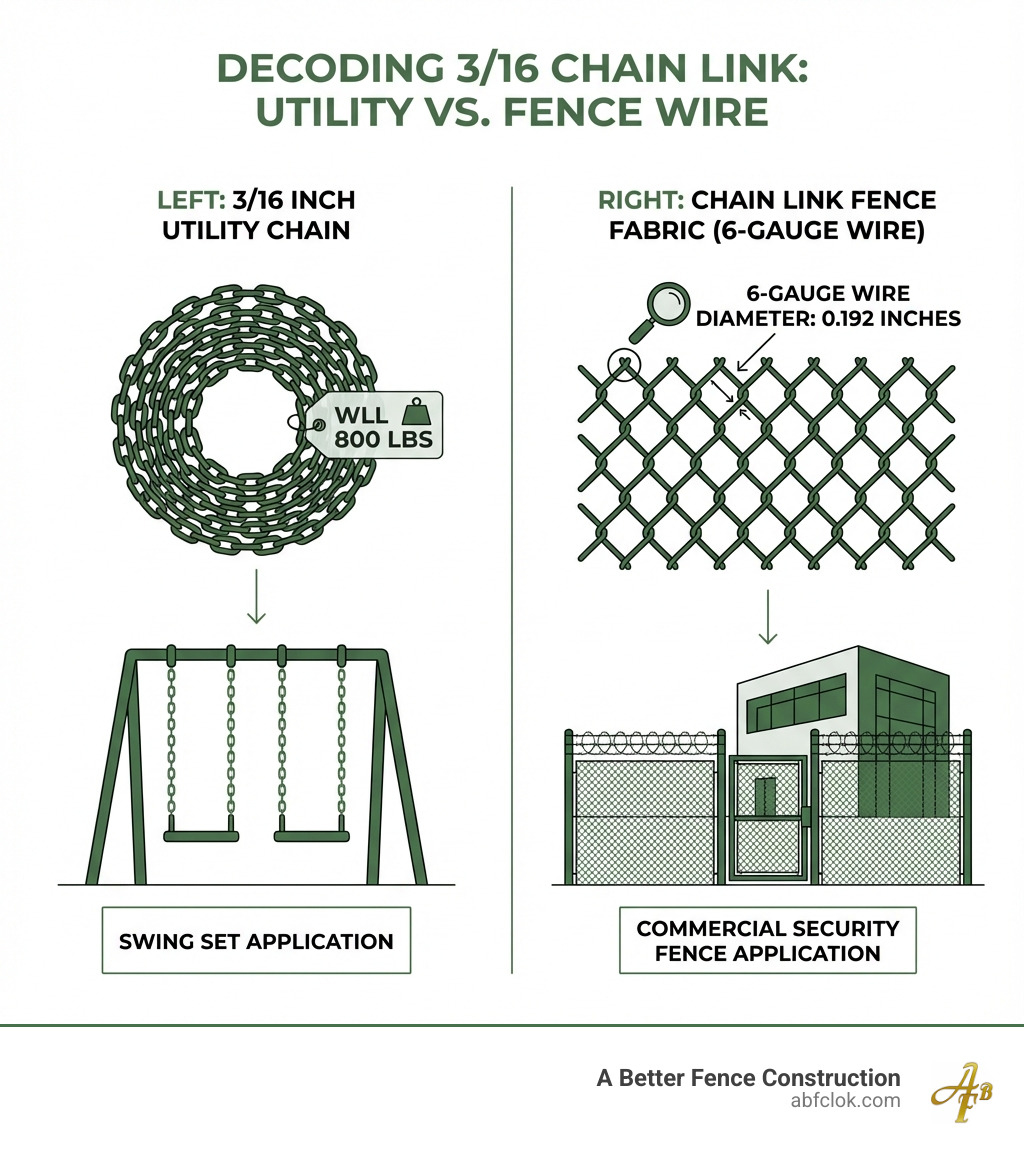 DECODING 3/16 CHAIN LINK: UTILITY VS. FENCE WIRE

LEFT: 3/16 INCH UTILITY CHAIN

WLL 800 LBS

SWING SET APPLICATION

RIGHT: CHAIN LINK FENCE FABRIC (6-GAUGE WIRE)

6-GAUGE WIRE DIAMETER: 0.192 INCHES

COMMERCIAL SECURITY FENCE APPLICATION

A Better Fence Construction
abfclok.com

AFB