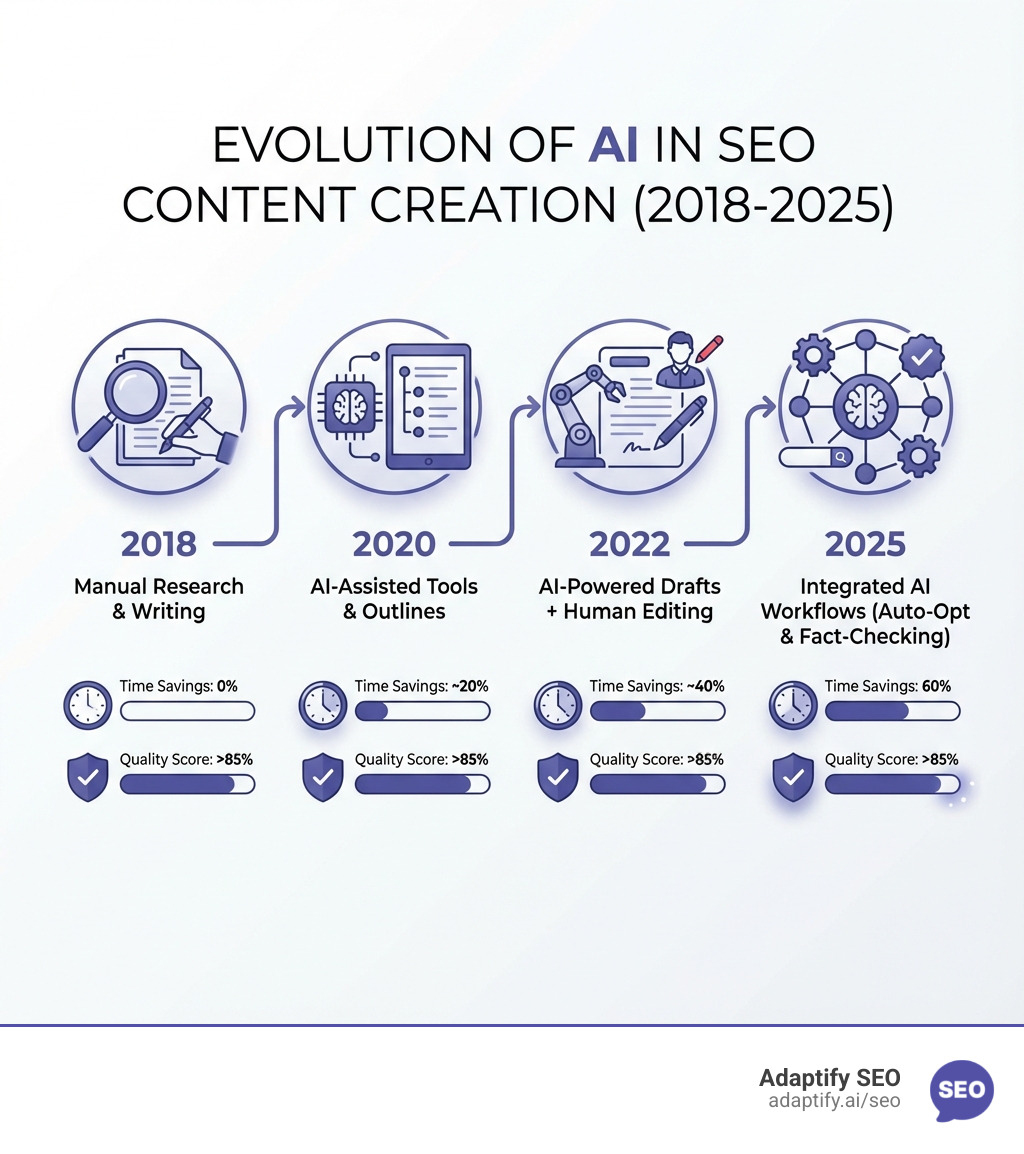 EVOLUTION OF AI IN SEO CONTENT CREATION (2018-2025)

2018
Manual Research & Writing
Time Savings: 0%
Quality Score: >85%

2020
AI-Assisted Tools & Outlines
Time Savings: ~20%
Quality Score: >85%

2022
AI-Powered Drafts + Human Editing
Time Savings: ~40%
Quality Score: >85%

2025
Integrated AI Workflows (Auto-Opt & Fact-Checking)
Time Savings: 60%
Quality Score: >85%

Adaptify SEO
adaptify.ai/seo
SEO