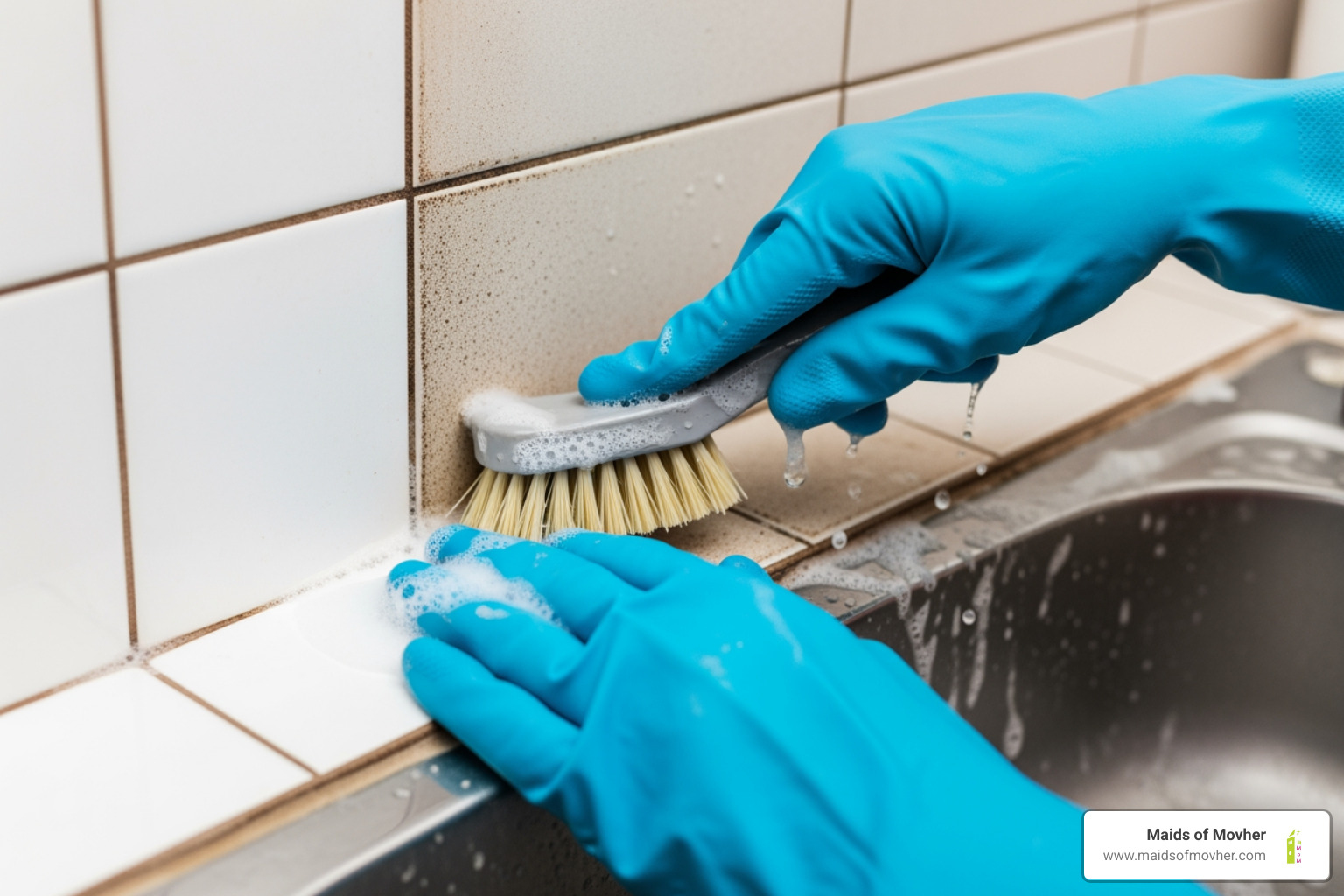 Maids of Movher
www.maidsofmovher.com