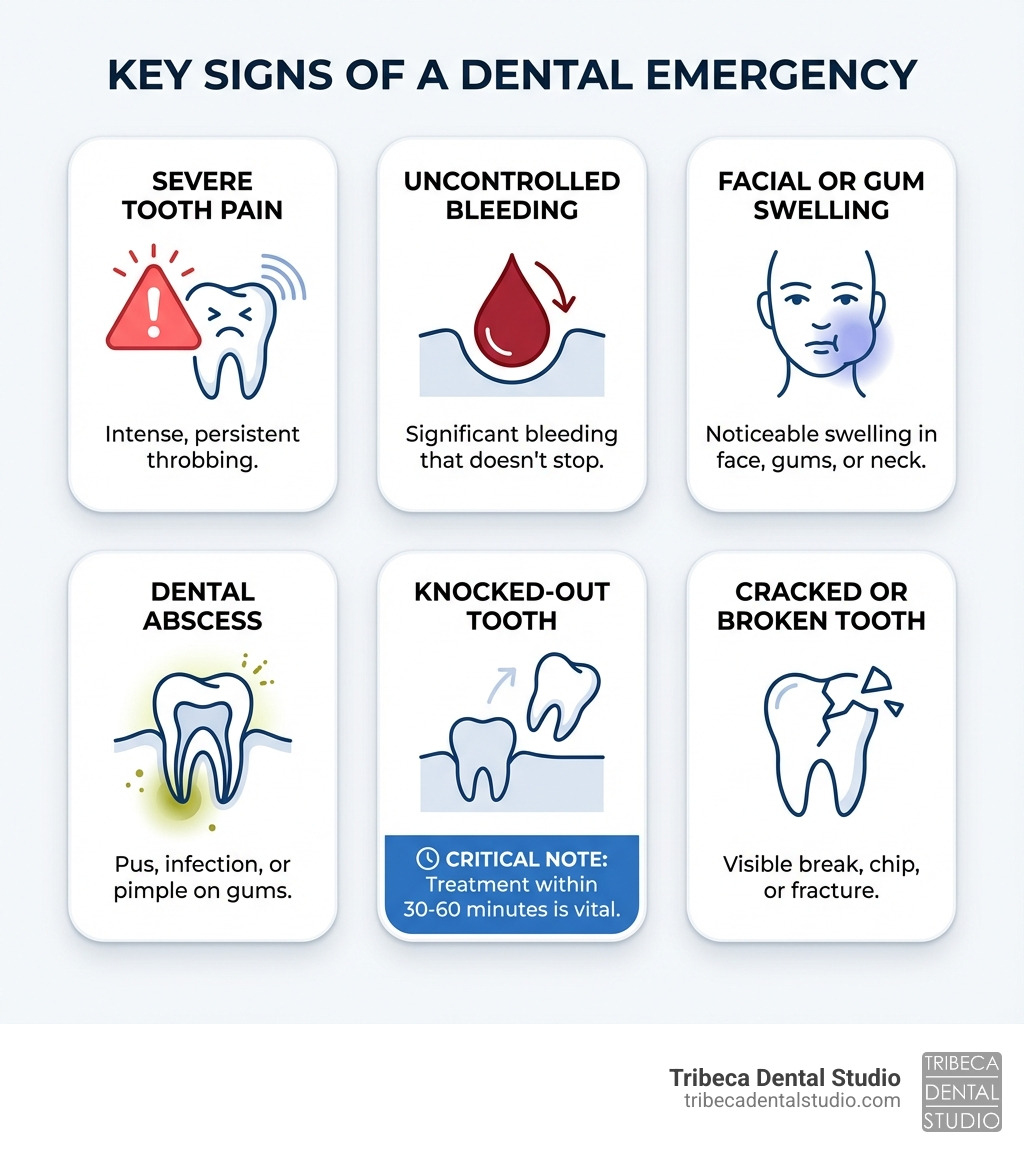 KEY SIGNS OF A DENTAL EMERGENCY

SEVERE TOOTH PAIN

Intense, persistent throbbing.

UNCONTROLLED BLEEDING

Significant bleeding that doesn't stop.

FACIAL OR GUM SWELLING

Noticeable swelling in face, gums, or neck.

DENTAL ABSCESS

Pus, infection, or pimple on gums.

KNOCKED-OUT TOOTH

CRITICAL NOTE: Treatment within 30-60 minutes is vital.

CRACKED OR BROKEN TOOTH

Visible break, chip, or fracture.

Tribeca Dental Studio
tribecadentalstudio.com

TRIBECA
DENTAL
STUDIO