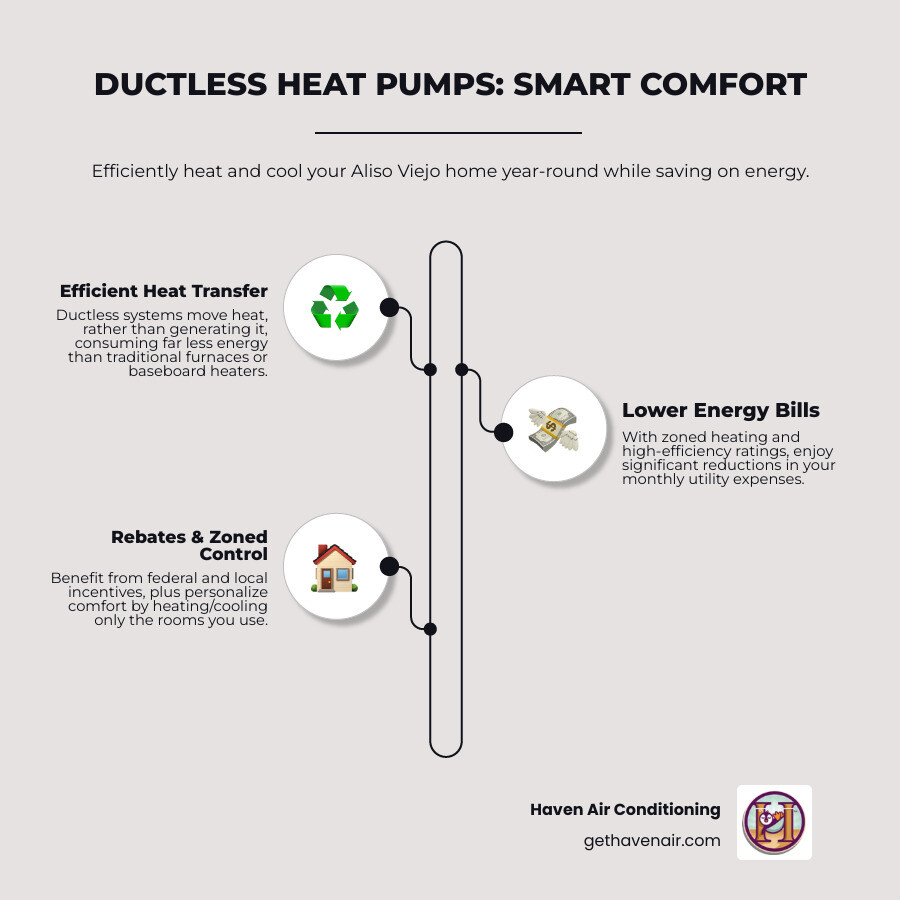 DUCTLESS HEAT PUMPS: SMART COMFORT

Efficiently heat and cool your Aliso Viejo home year-round while saving on energy.

Efficient Heat Transfer
Ductless systems move heat, rather than generating it, consuming far less energy than traditional furnaces or baseboard heaters.

Lower Energy Bills
With zoned heating and high-efficiency ratings, enjoy significant reductions in your monthly utility expenses.

Rebates & Zoned Control
Benefit from federal and local incentives, plus personalize comfort by heating/cooling only the rooms you use.

Haven Air Conditioning
gethavenair.com