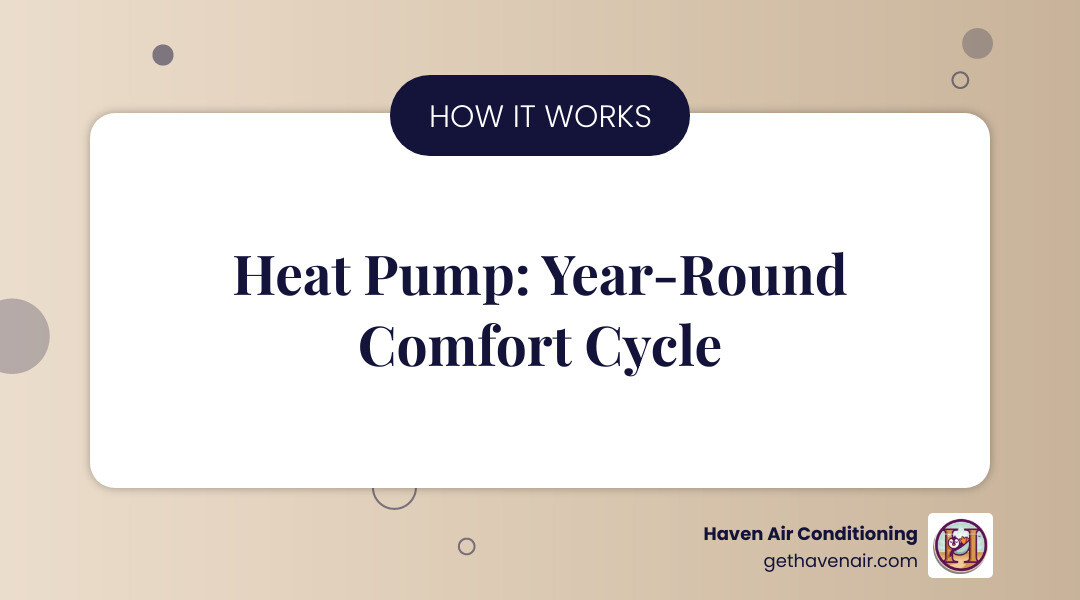 HOW IT WORKS

Heat Pump: Year-Round Comfort Cycle

Haven Air Conditioning
gethavenair.com