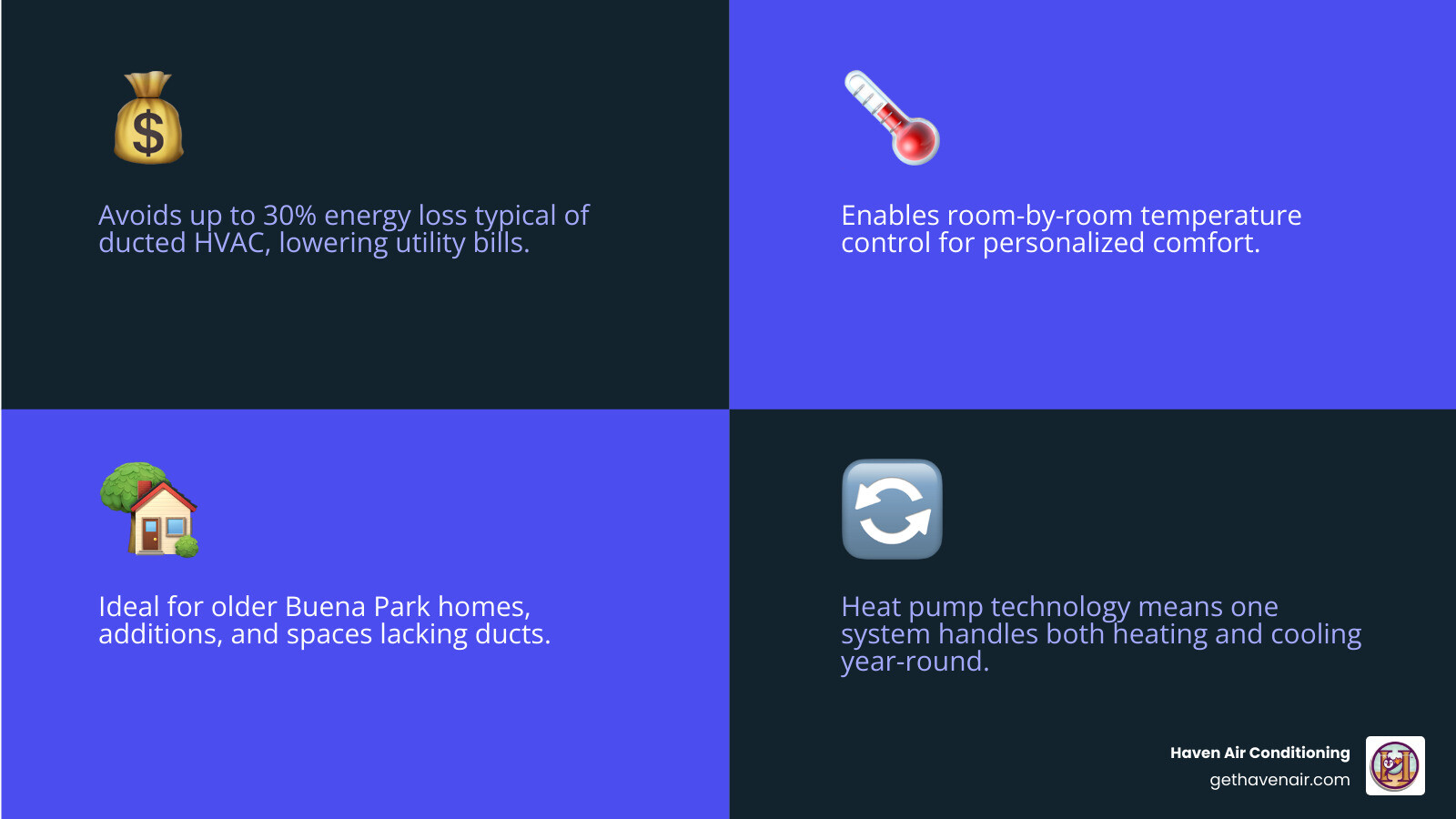 Avoids up to 30% energy loss typical of ducted HVAC, lowering utility bills.

Enables room-by-room temperature control for personalized comfort.

Ideal for older Buena Park homes, additions, and spaces lacking ducts.

Heat pump technology means one system handles both heating and cooling year-round.

Haven Air Conditioning
gethavenair.com