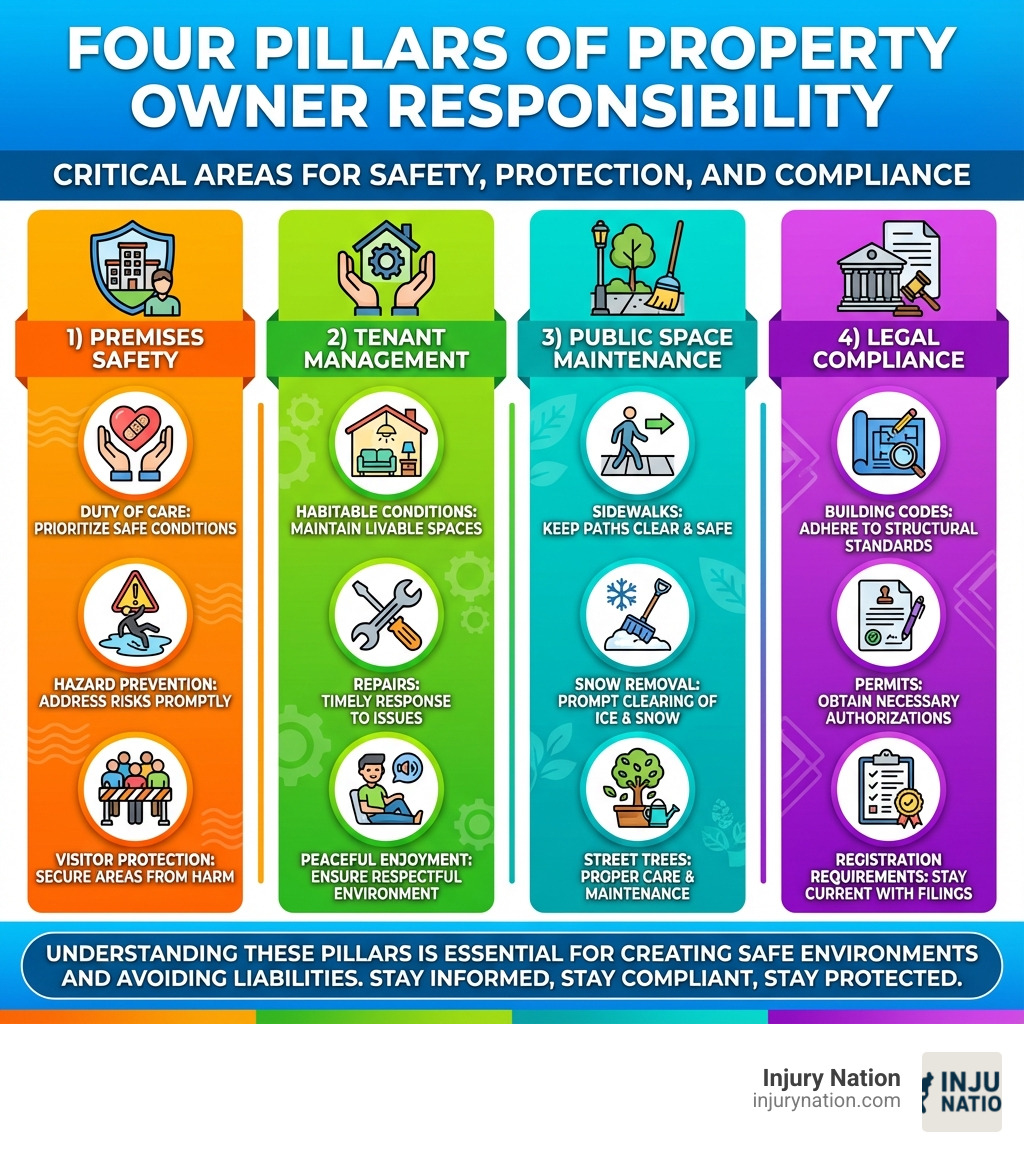 FOUR PILLARS OF PROPERTY OWNER RESPONSIBILITY

CRITICAL AREAS FOR SAFETY, PROTECTION, AND COMPLIANCE

1) PREMISES SAFETY

DUTY OF CARE: PRIORITIZE SAFE CONDITIONS

HAZARD PREVENTION: ADDRESS RISKS PROMPTLY

VISITOR PROTECTION: SECURE AREAS FROM HARM

2) TENANT MANAGEMENT

HABITABLE CONDITIONS: MAINTAIN LIVABLE SPACES

REPAIRS: TIMELY RESPONSE TO ISSUES

PEACEFUL ENJOYMENT: ENSURE RESPECTFUL ENVIRONMENT

3) PUBLIC SPACE MAINTENANCE

SIDEWALKS: KEEP PATHS CLEAR & SAFE

SNOW REMOVAL: PROMPT CLEARING OF ICE & SNOW

STREET TREES: PROPER CARE & MAINTENANCE

4) LEGAL COMPLIANCE

BUILDING CODES: ADHERE TO STRUCTURAL STANDARDS

PERMITS: OBTAIN NECESSARY AUTHORIZATIONS

REGISTRATION REQUIREMENTS: STAY CURRENT WITH FILINGS

UNDERSTANDING THESE PILLARS IS ESSENTIAL FOR CREATING SAFE ENVIRONMENTS AND AVOIDING LIABILITIES. STAY INFORMED, STAY COMPLIANT, STAY PROTECTED.

Injury Nation
injurynation.com

INJU NATIO