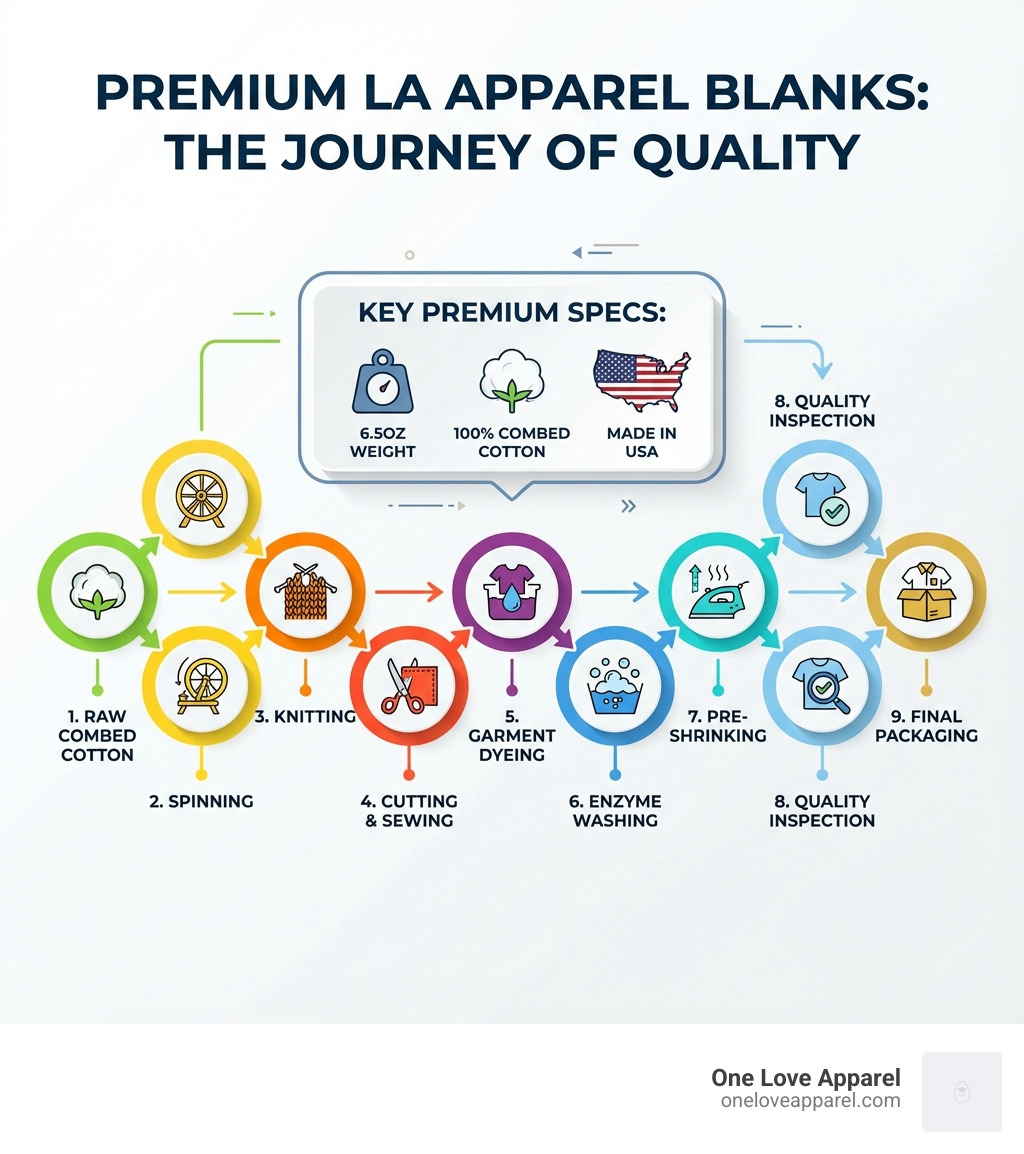 PREMIUM LA APPAREL BLANKS: THE JOURNEY OF QUALITY

KEY PREMIUM SPECS:

6.5OZ WEIGHT

100% COMBED COTTON

MADE IN USA

8. QUALITY INSPECTION

1. RAW COMBED COTTON

2. SPINNING

3. KNITTING

4. CUTTING & SEWING

5. GARMENT DYEING

6. ENZYME WASHING

7. PRE-SHRINKING

8. QUALITY INSPECTION

9. FINAL PACKAGING

One Love Apparel
oneloveapparel.com