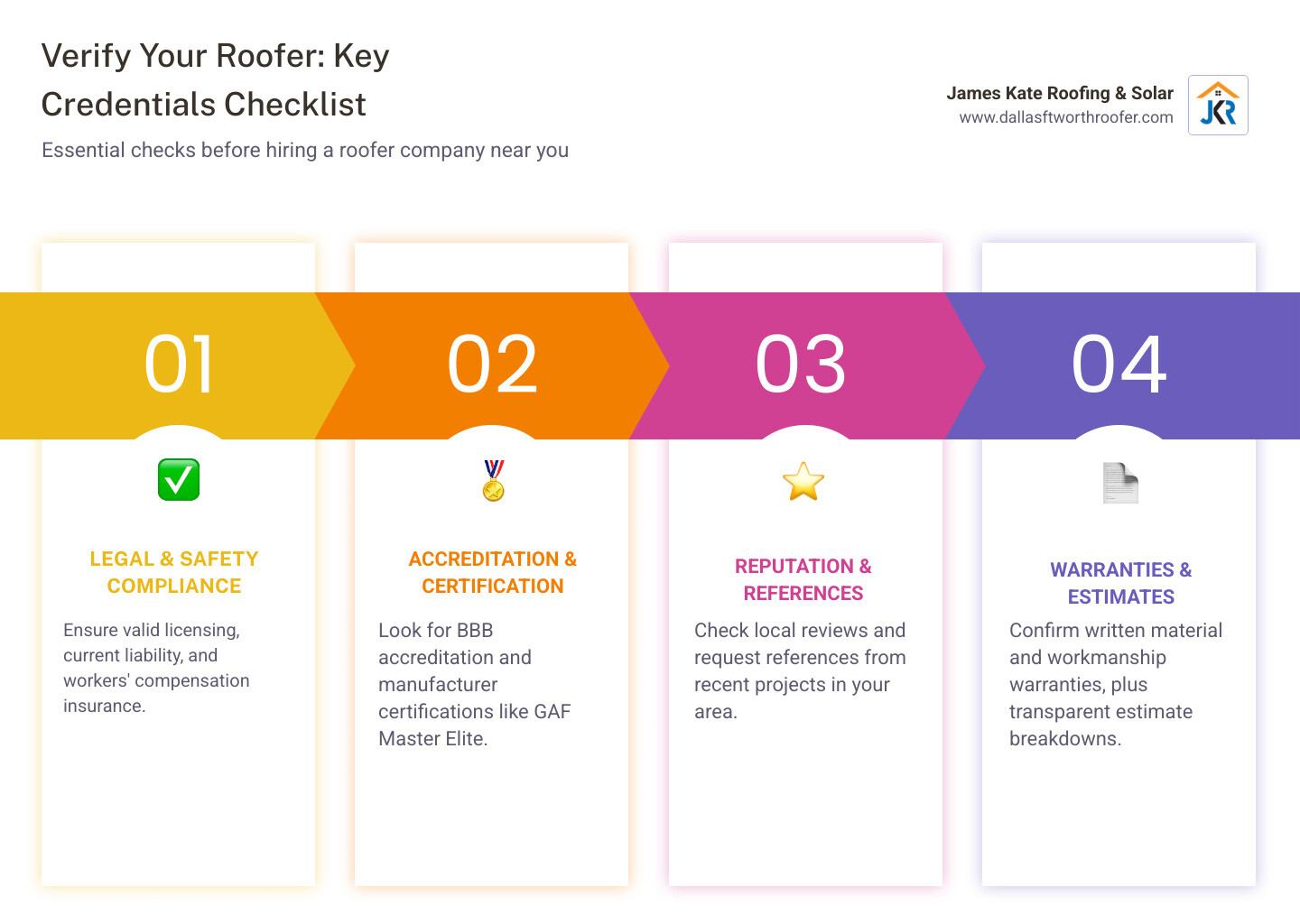 Verify Your Roofer: Key Credentials Checklist

Essential checks before hiring a roofer company near you

James Kate Roofing & Solar
www.dallasftworthroofer.com

JKR

01

LEGAL & SAFETY COMPLIANCE

Ensure valid licensing, current liability, and workers' compensation insurance.

02

ACCREDITATION & CERTIFICATION

Look for BBB accreditation and manufacturer certifications like GAF Master Elite.

03

REPUTATION & REFERENCES

Check local reviews and request references from recent projects in your area.

04

WARRANTIES & ESTIMATES

Confirm written material and workmanship warranties, plus transparent estimate breakdowns.