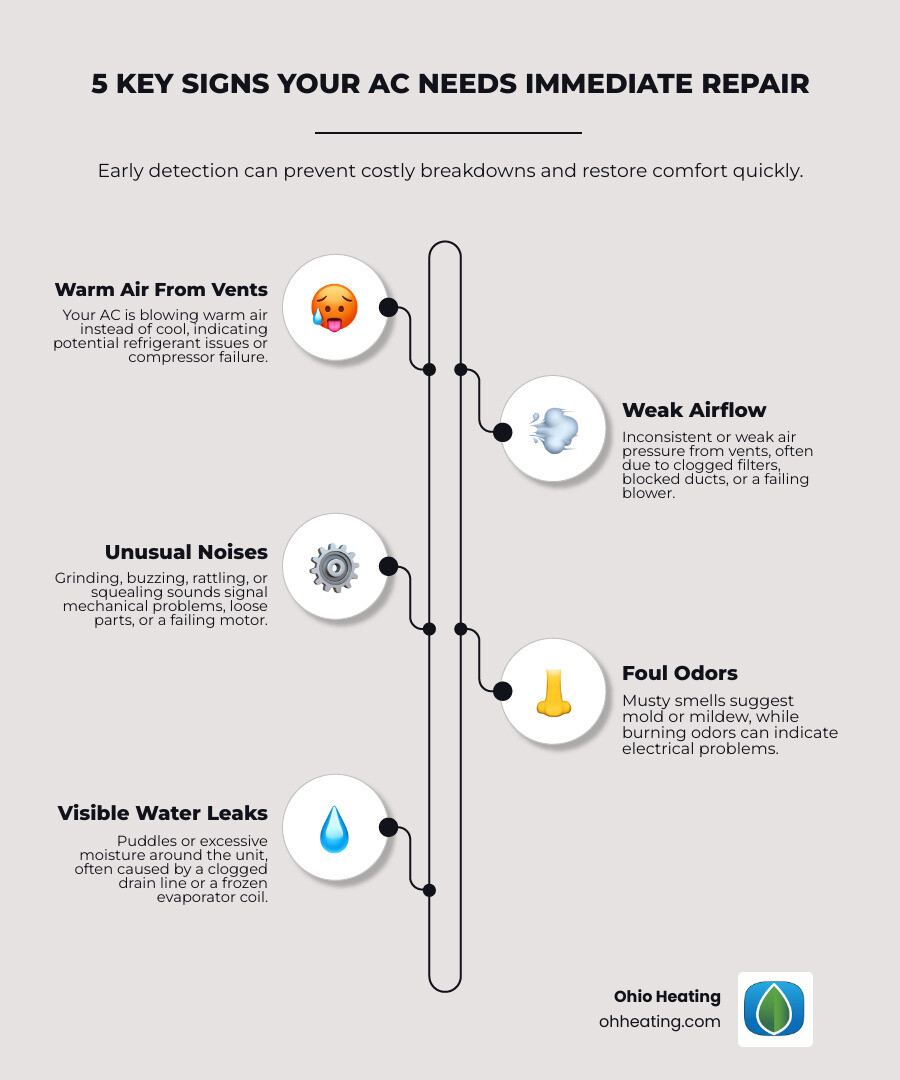 5 KEY SIGNS YOUR AC NEEDS IMMEDIATE REPAIR

Early detection can prevent costly breakdowns and restore comfort quickly.

Warm Air From Vents
Your AC is blowing warm air instead of cool, indicating potential refrigerant issues or compressor failure.

Weak Airflow
Inconsistent or weak air pressure from vents, often due to clogged filters, blocked ducts, or a failing blower.

Unusual Noises
Grinding, buzzing, rattling, or squealing sounds signal mechanical problems, loose parts, or a failing motor.

Foul Odors
Musty smells suggest mold or mildew, while burning odors can indicate electrical problems.

Visible Water Leaks
Puddles or excessive moisture around the unit, often caused by a clogged drain line or a frozen evaporator coil.

Ohio Heating
ohheating.com