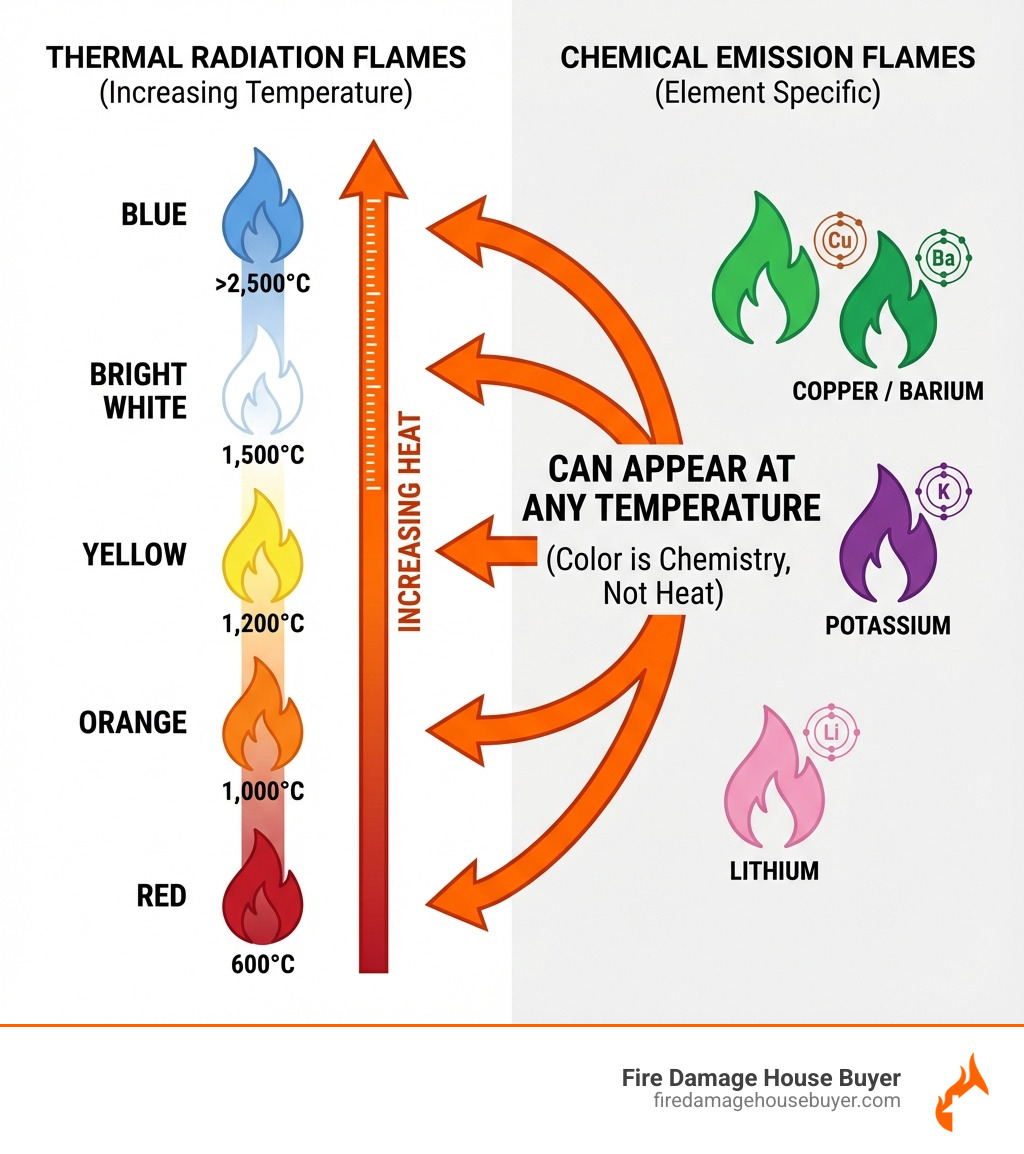 THERMAL RADIATION FLAMES
(Increasing Temperature)

BLUE
>2,500°C

BRIGHT WHITE
1,500°C

YELLOW
1,200°C

ORANGE
1,000°C

RED
600°C

INCREASING HEAT

CHEMICAL EMISSION FLAMES
(Element Specific)

Cu
Ba
COPPER / BARIUM

CAN APPEAR AT ANY TEMPERATURE
(Color is Chemistry, Not Heat)

K
POTASSIUM

Li
LITHIUM

Fire Damage House Buyer
firedamagehousebuyer.com