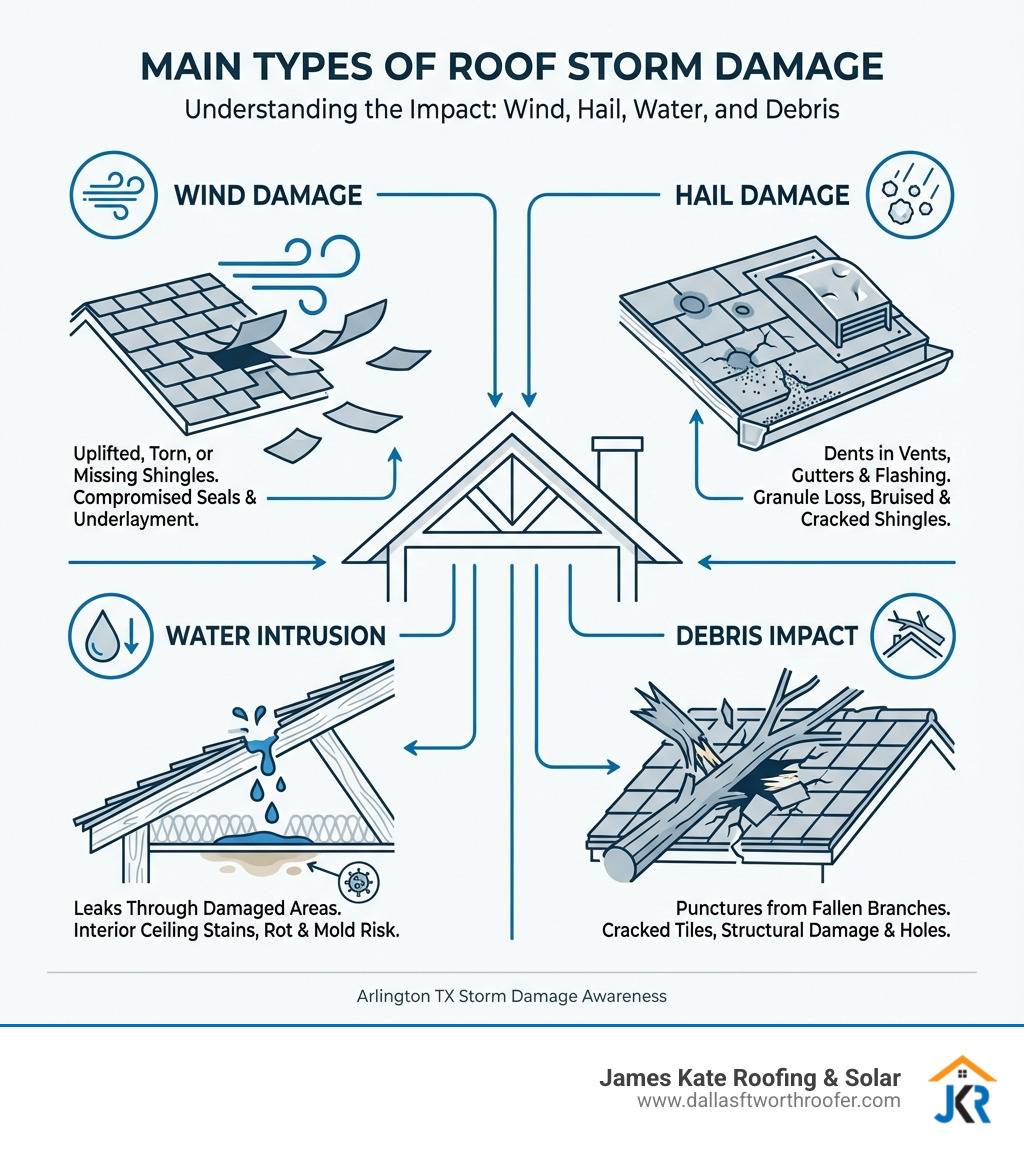 MAIN TYPES OF ROOF STORM DAMAGE

Understanding the Impact: Wind, Hail, Water, and Debris

WIND DAMAGE

Uplifted, Torn, or Missing Shingles. Compromised Seals & Underlayment.

HAIL DAMAGE

Dents in Vents, Gutters & Flashing. Granule Loss, Bruised & Cracked Shingles.

WATER INTRUSION

Leaks Through Damaged Areas. Interior Ceiling Stains, Rot & Mold Risk.

DEBRIS IMPACT

Punctures from Fallen Branches. Cracked Tiles, Structural Damage & Holes.

Arlington TX Storm Damage Awareness

James Kate Roofing & Solar
www.dallasftworthroofer.com

JKR