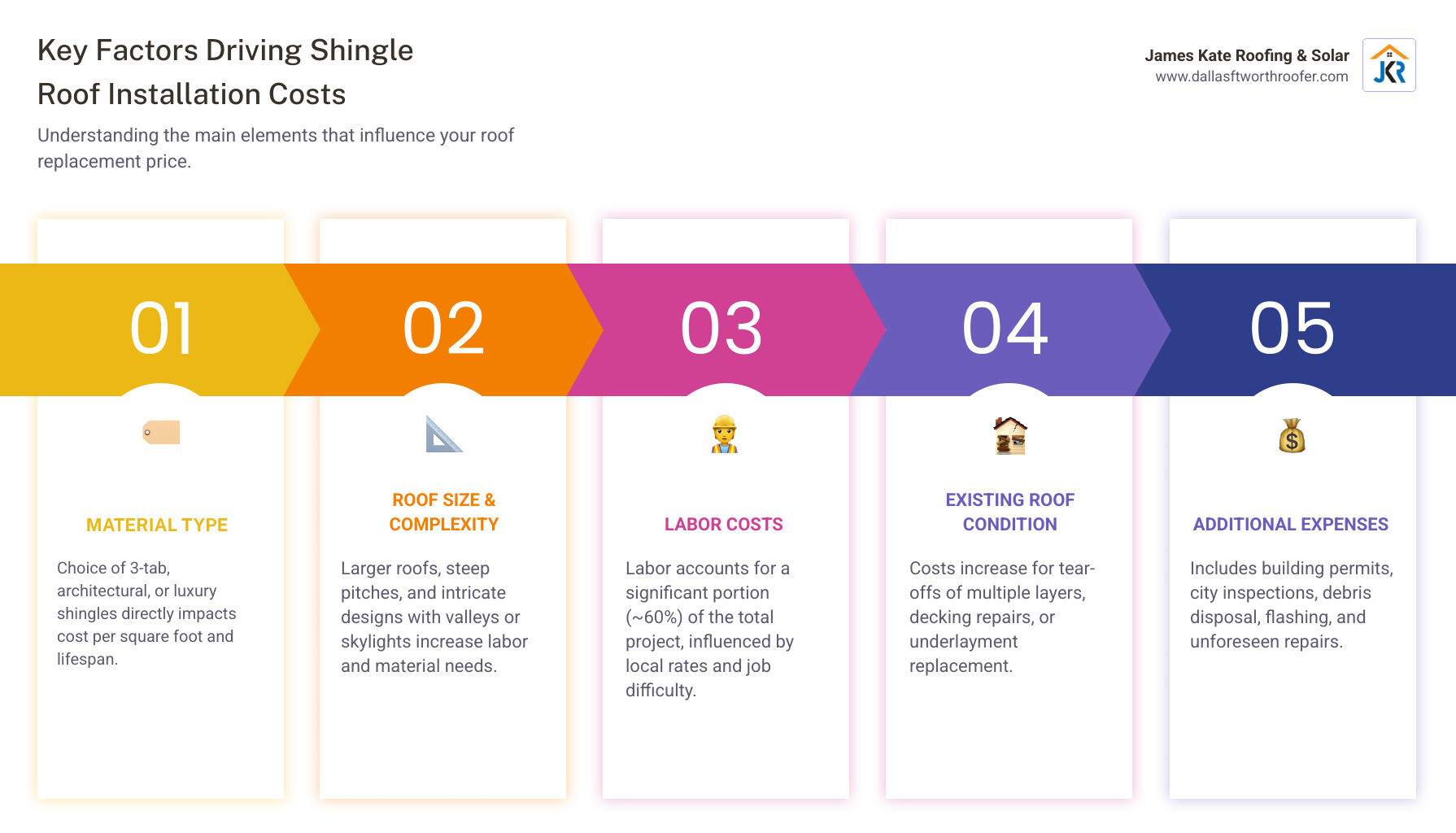 Key Factors Driving Shingle Roof Installation Costs

Understanding the main elements that influence your roof replacement price.

James Kate Roofing & Solar
www.dallasftworthroofer.com

JKR

01

MATERIAL TYPE

Choice of 3-tab, architectural, or luxury shingles directly impacts cost per square foot and lifespan.

02

ROOF SIZE & COMPLEXITY

Larger roofs, steep pitches, and intricate designs with valleys or skylights increase labor and material needs.

03

LABOR COSTS

Labor accounts for a significant portion (~60%) of the total project, influenced by local rates and job difficulty.

04

EXISTING ROOF CONDITION

Costs increase for tear-offs of multiple layers, decking repairs, or underlayment replacement.

05

ADDITIONAL EXPENSES

Includes building permits, city inspections, debris disposal, flashing, and unforeseen repairs.