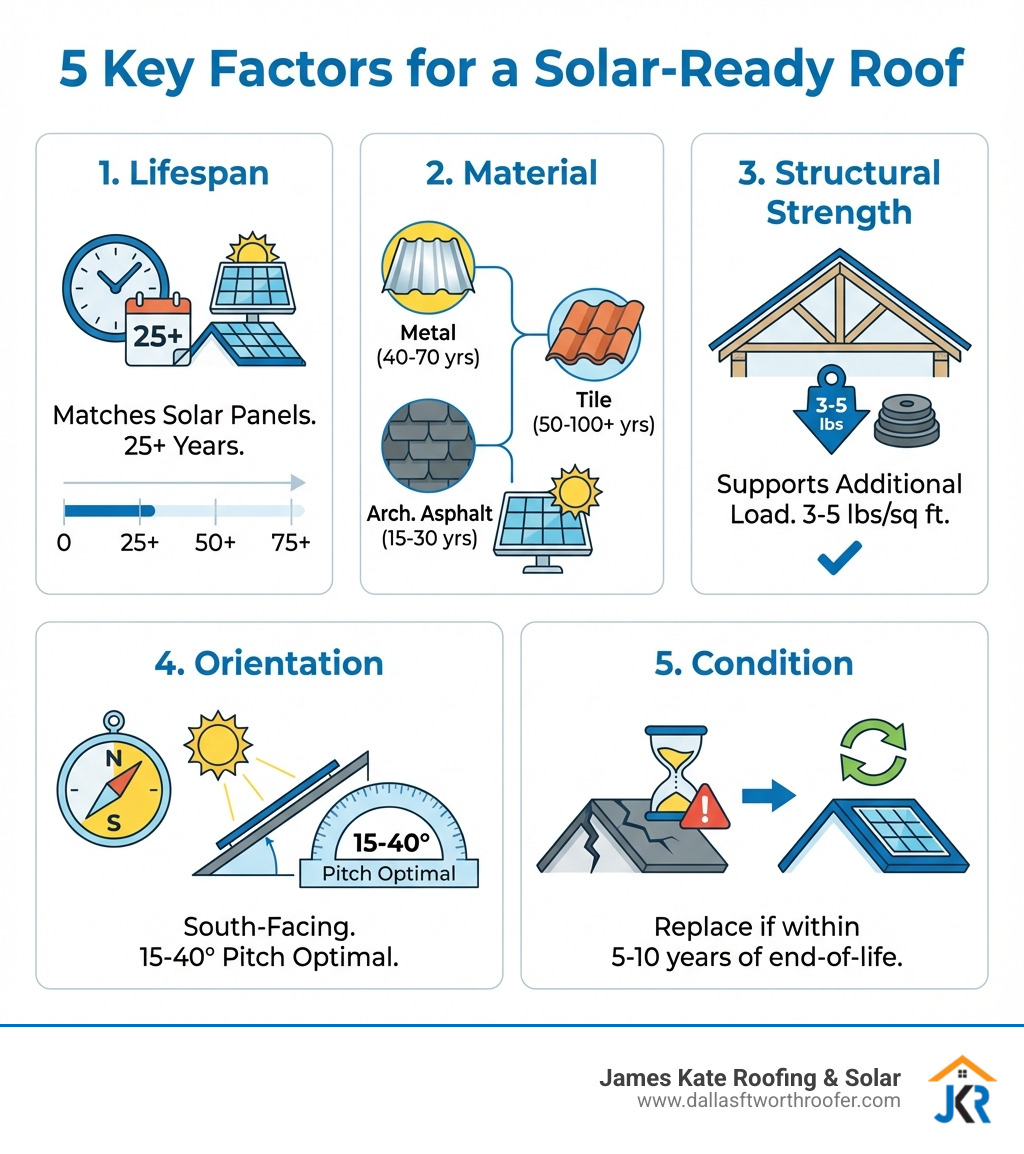 5 Key Factors for a Solar-Ready Roof

1. Lifespan

25+

Matches Solar Panels. 25+ Years.

0 25+ 50+ 75+

2. Material

Metal (40-70 yrs)

Tile (50-100+ yrs)

Arch. Asphalt (15-30 yrs)

3. Structural Strength

3-5 lbs

Supports Additional Load. 3-5 lbs/sq ft.

4. Orientation

N

S

15-40°

Pitch Optimal

South-Facing. 15-40° Pitch Optimal.

5. Condition

Replace if within 5-10 years of end-of-life.

James Kate Roofing & Solar
www.dallasftworthroofer.com

JKR