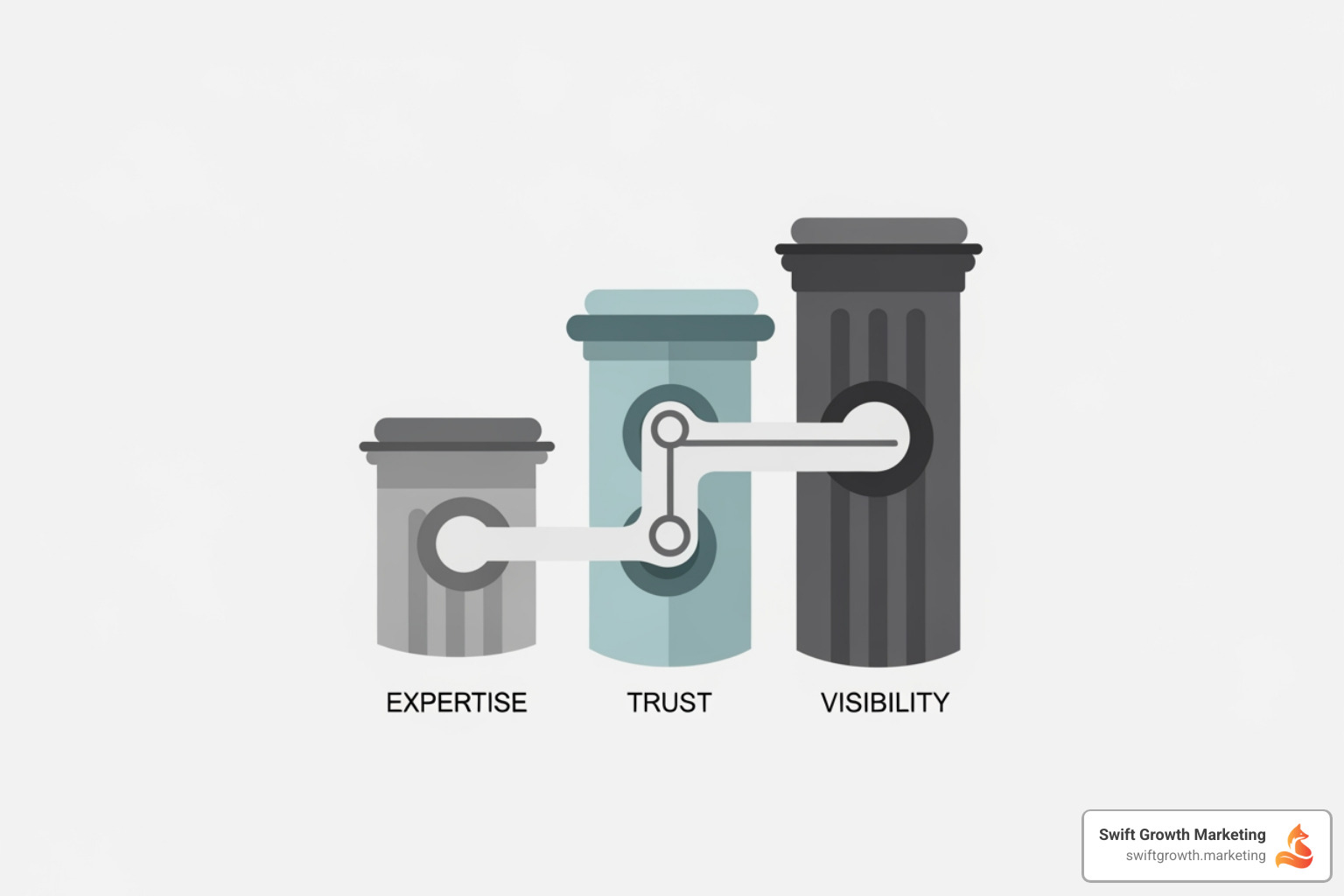 EXPERTISE TRUST VISIBILITY

Swift Growth Marketing
swiftgrowth.marketing