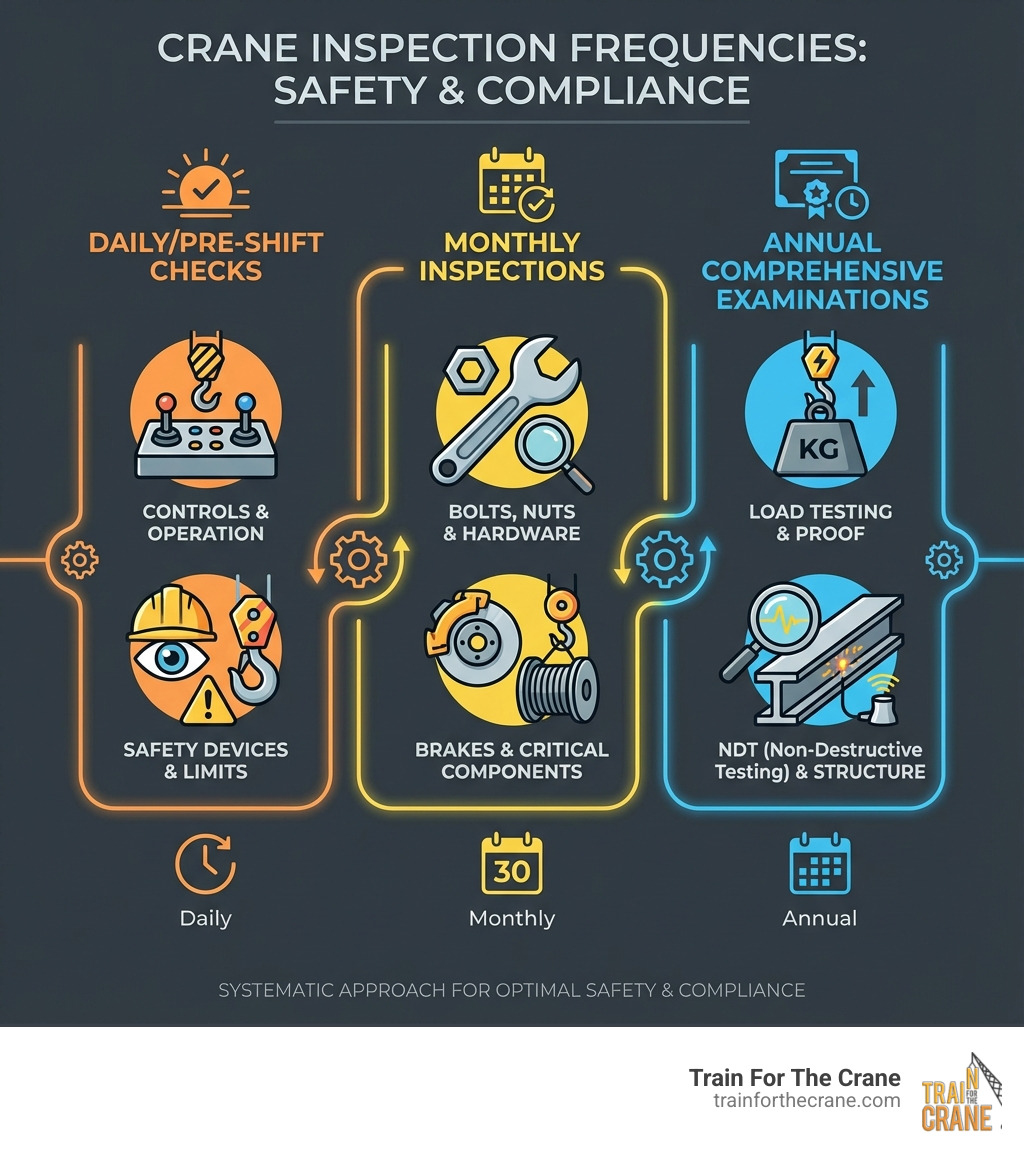 CRANE INSPECTION FREQUENCIES: SAFETY & COMPLIANCE

DAILY/PRE-SHIFT CHECKS

CONTROLS & OPERATION

SAFETY DEVICES & LIMITS

Daily

MONTHLY INSPECTIONS

BOLTS, NUTS & HARDWARE

BRAKES & CRITICAL COMPONENTS

30

Monthly

ANNUAL COMPREHENSIVE EXAMINATIONS

KG

LOAD TESTING & PROOF

NDT (Non-Destructive Testing) & STRUCTURE

Annual

SYSTEMATIC APPROACH FOR OPTIMAL SAFETY & COMPLIANCE

Train For The Crane
trainforthecrane.com

TRAIN FOR THE CRANE