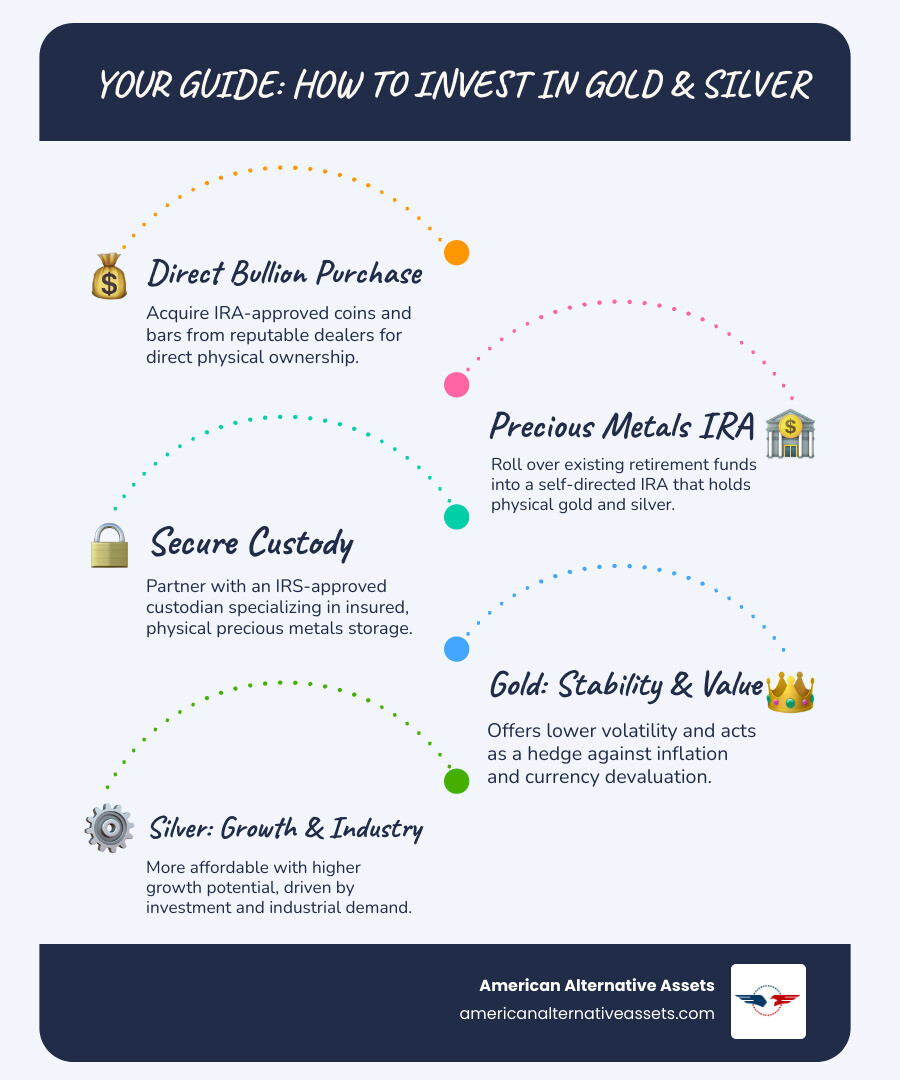 YOUR GUIDE: HOW TO INVEST IN GOLD & SILVER

Direct Bullion Purchase

Acquire IRA-approved coins and bars from reputable dealers for direct physical ownership.

Precious Metals IRA

Roll over existing retirement funds into a self-directed IRA that holds physical gold and silver.

Secure Custody

Partner with an IRS-approved custodian specializing in insured, physical precious metals storage.

Gold: Stability & Value

Offers lower volatility and acts as a hedge against inflation and currency devaluation.

Silver: Growth & Industry

More affordable with higher growth potential, driven by investment and industrial demand.

American Alternative Assets
americanalternativeassets.com