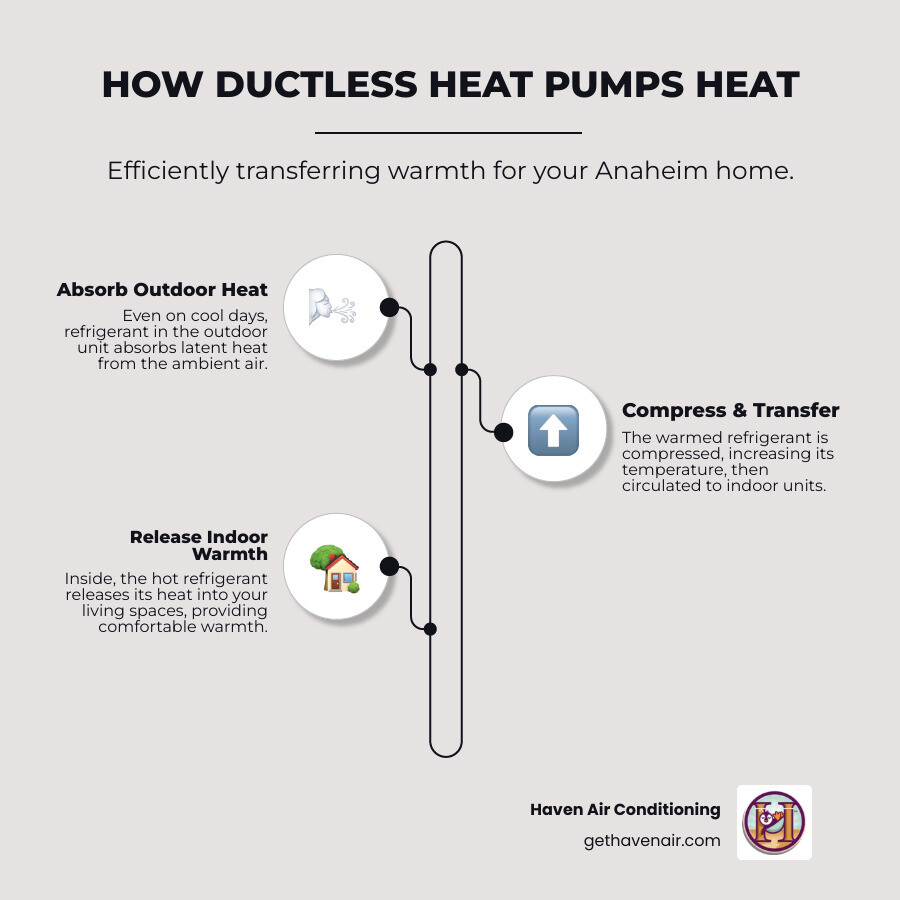 HOW DUCTLESS HEAT PUMPS HEAT

Efficiently transferring warmth for your Anaheim home.

Absorb Outdoor Heat

Even on cool days, refrigerant in the outdoor unit absorbs latent heat from the ambient air.

Compress & Transfer

The warmed refrigerant is compressed, increasing its temperature, then circulated to indoor units.

Release Indoor Warmth

Inside, the hot refrigerant releases its heat into your living spaces, providing comfortable warmth.

Haven Air Conditioning

gethavenair.com