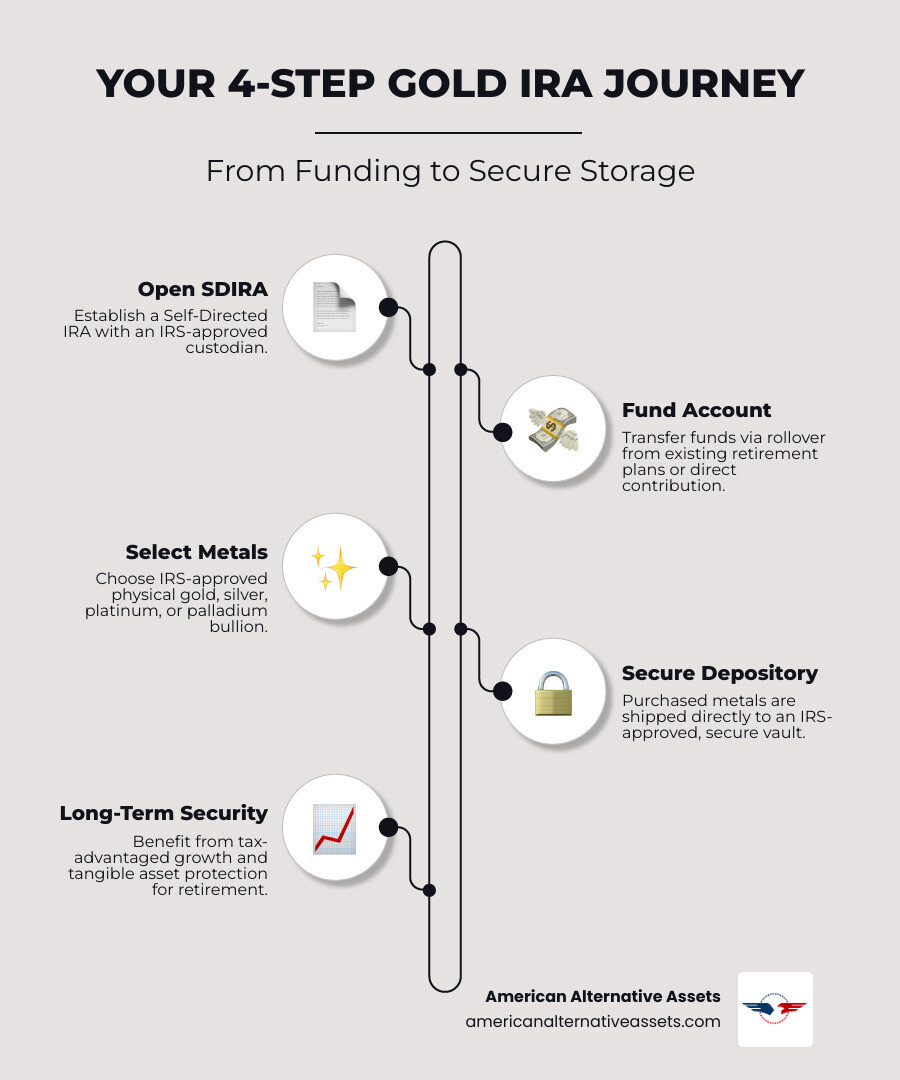 YOUR 4-STEP GOLD IRA JOURNEY

From Funding to Secure Storage

Open SDIRA
Establish a Self-Directed IRA with an IRS-approved custodian.

Fund Account
Transfer funds via rollover from existing retirement plans or direct contribution.

Select Metals
Choose IRS-approved physical gold, silver, platinum, or palladium bullion.

Secure Depository
Purchased metals are shipped directly to an IRS-approved, secure vault.

Long-Term Security
Benefit from tax-advantaged growth and tangible asset protection for retirement.

American Alternative Assets
americanalternativeassets.com