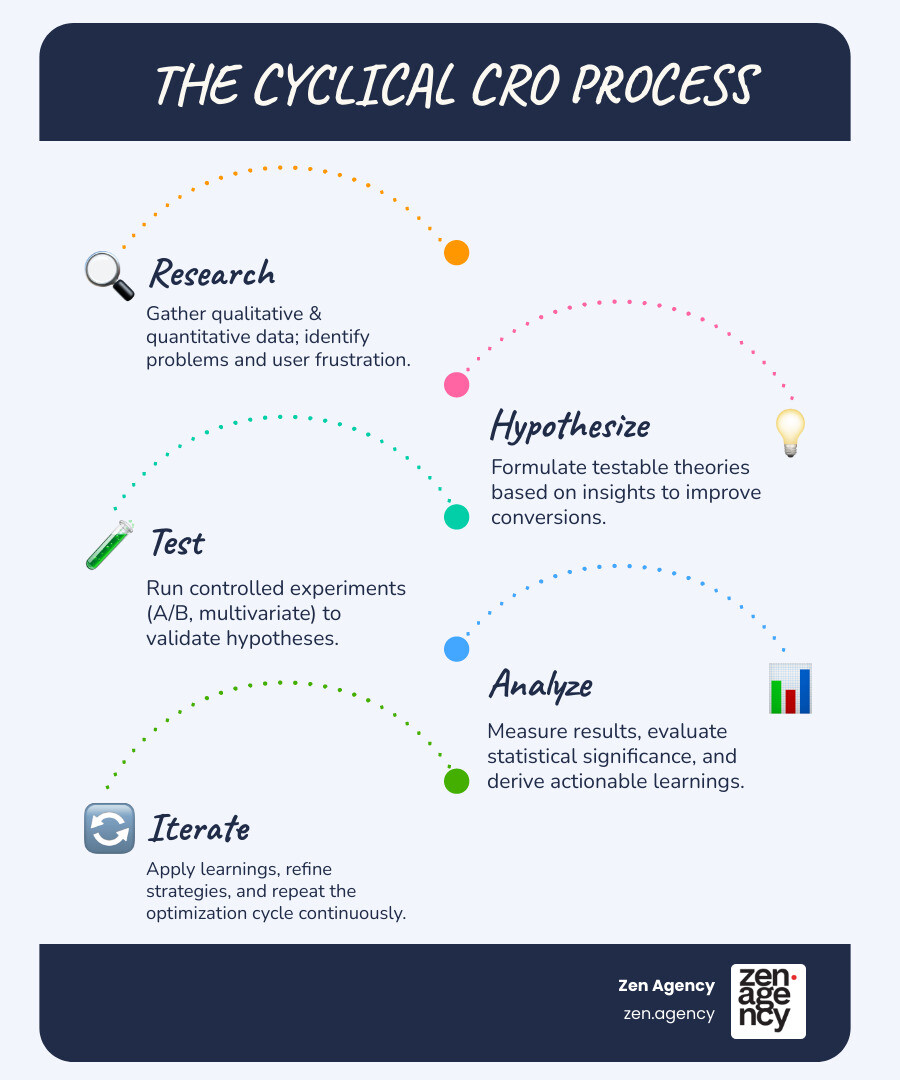 THE CYCLICAL CRO PROCESS

Research

Gather qualitative & quantitative data; identify problems and user frustration.

Hypothesize

Formulate testable theories based on insights to improve conversions.

Test

Run controlled experiments (A/B, multivariate) to validate hypotheses.

Analyze

Measure results, evaluate statistical significance, and derive actionable learnings.

Iterate

Apply learnings, refine strategies, and repeat the optimization cycle continuously.

Zen Agency
zen.agency

zen agency