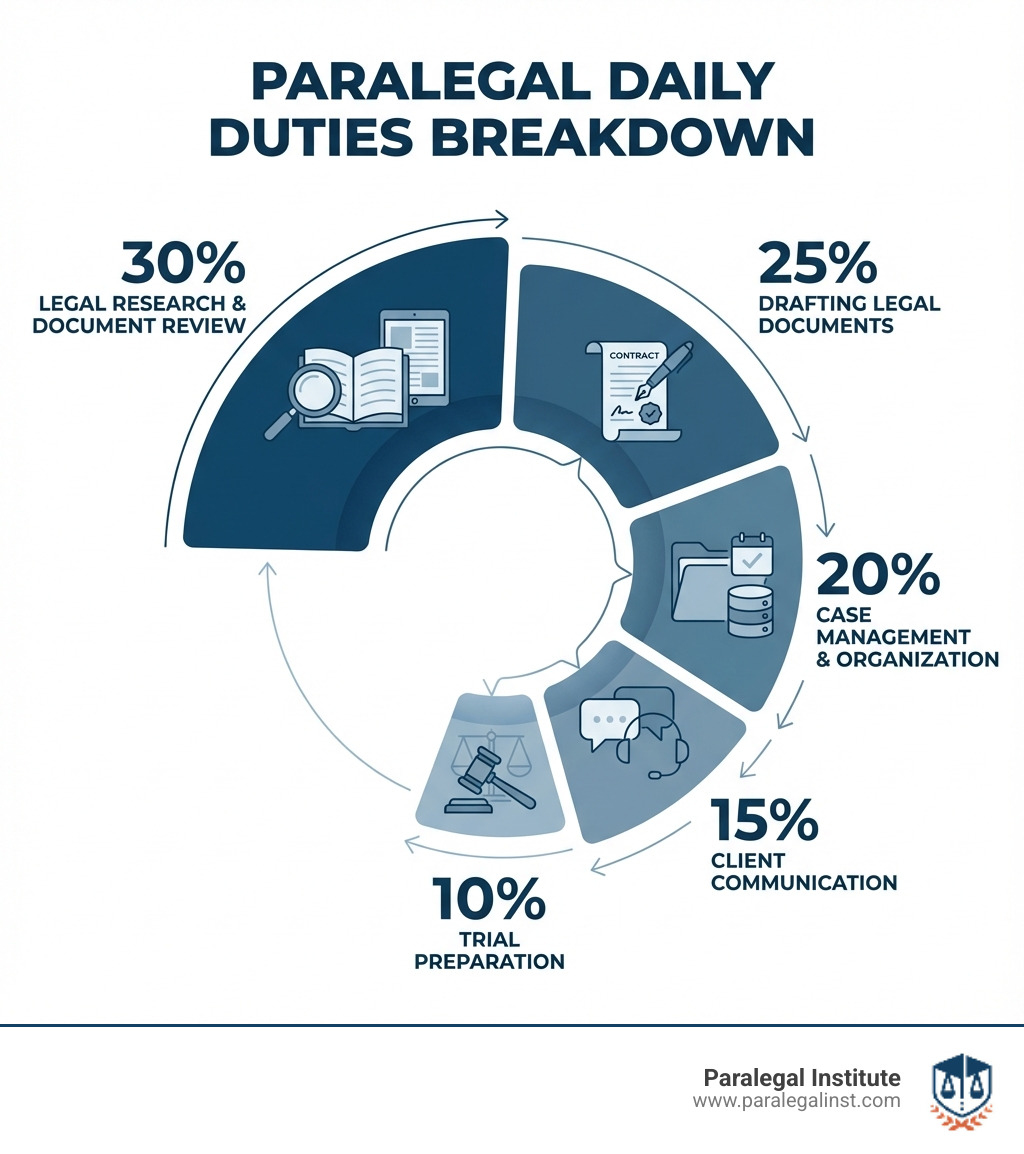 PARALEGAL DAILY DUTIES BREAKDOWN

30%
LEGAL RESEARCH & DOCUMENT REVIEW

25%
DRAFTING LEGAL DOCUMENTS

CONTRACT

20%
CASE MANAGEMENT & ORGANIZATION

15%
CLIENT COMMUNICATION

10%
TRIAL PREPARATION

Paralegal Institute
www.paralegalinst.com