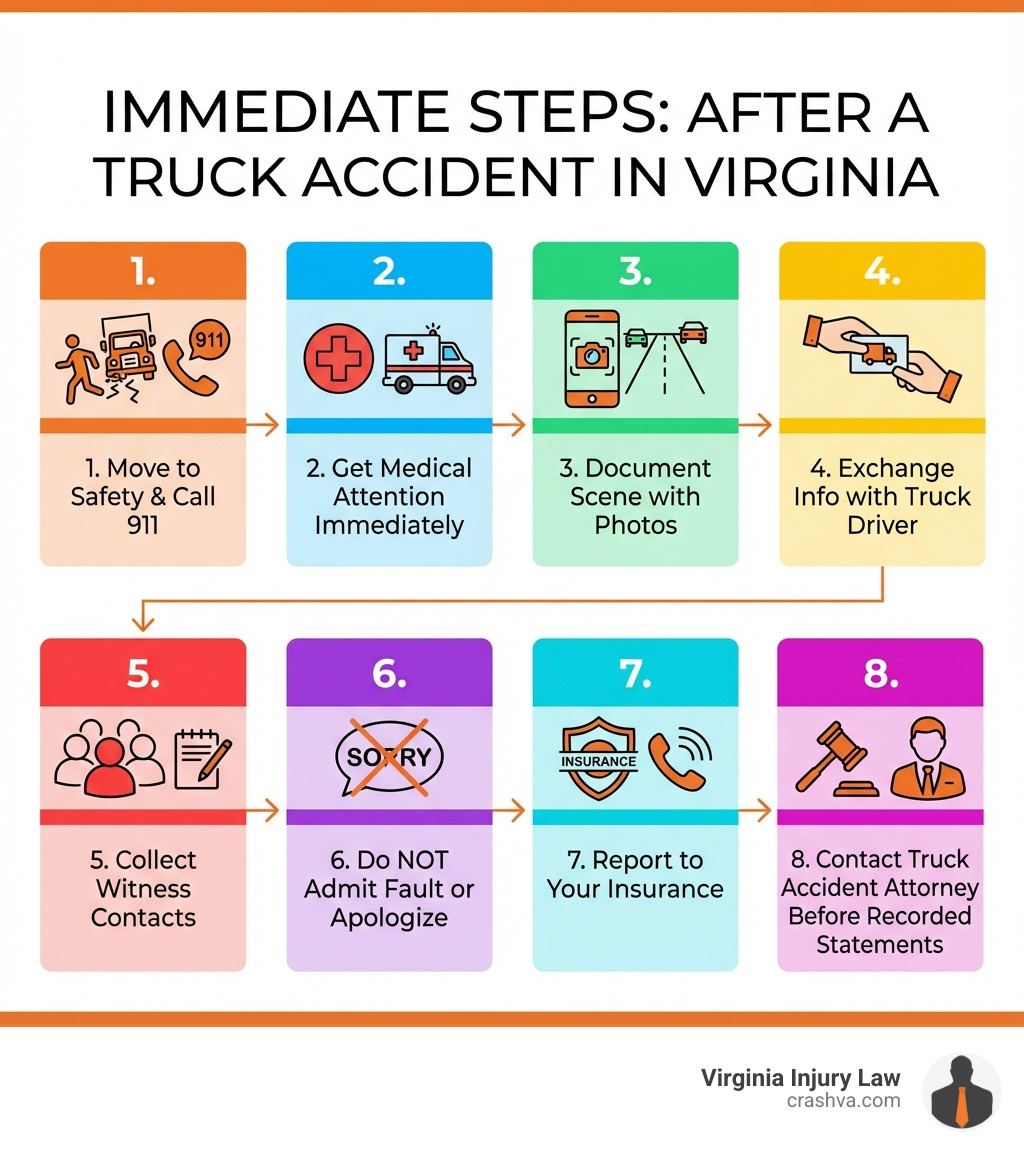 IMMEDIATE STEPS: AFTER A TRUCK ACCIDENT IN VIRGINIA

1.

911

1. Move to Safety & Call 911

2.

2. Get Medical Attention Immediately

3.

3. Document Scene with Photos

4.

4. Exchange Info with Truck Driver

5.

5. Collect Witness Contacts

6.

SORRY

6. Do NOT Admit Fault or Apologize

7.

INSURANCE

7. Report to Your Insurance

8.

8. Contact Truck Accident Attorney Before Recorded Statements

Virginia Injury Law
crashva.com