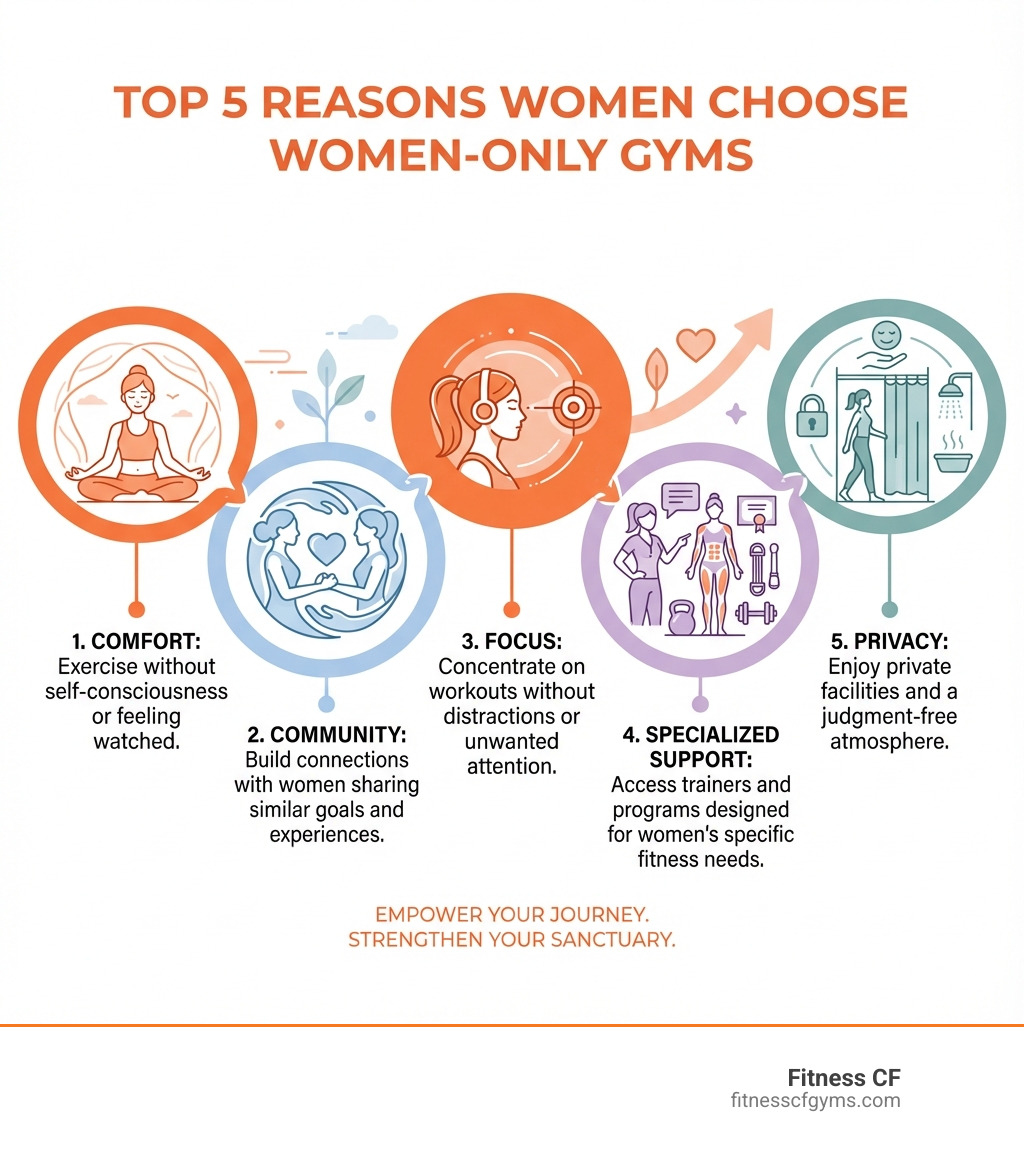 TOP 5 REASONS WOMEN CHOOSE WOMEN-ONLY GYMS

1. COMFORT: Exercise without self-consciousness or feeling watched.

2. COMMUNITY: Build connections with women sharing similar goals and experiences.

3. FOCUS: Concentrate on workouts without distractions or unwanted attention.

4. SPECIALIZED SUPPORT: Access trainers and programs designed for women's specific fitness needs.

5. PRIVACY: Enjoy private facilities and a judgment-free atmosphere.

EMPOWER YOUR JOURNEY.
STRENGTHEN YOUR SANCTUARY.

Fitness CF
fitnesscfgyms.com