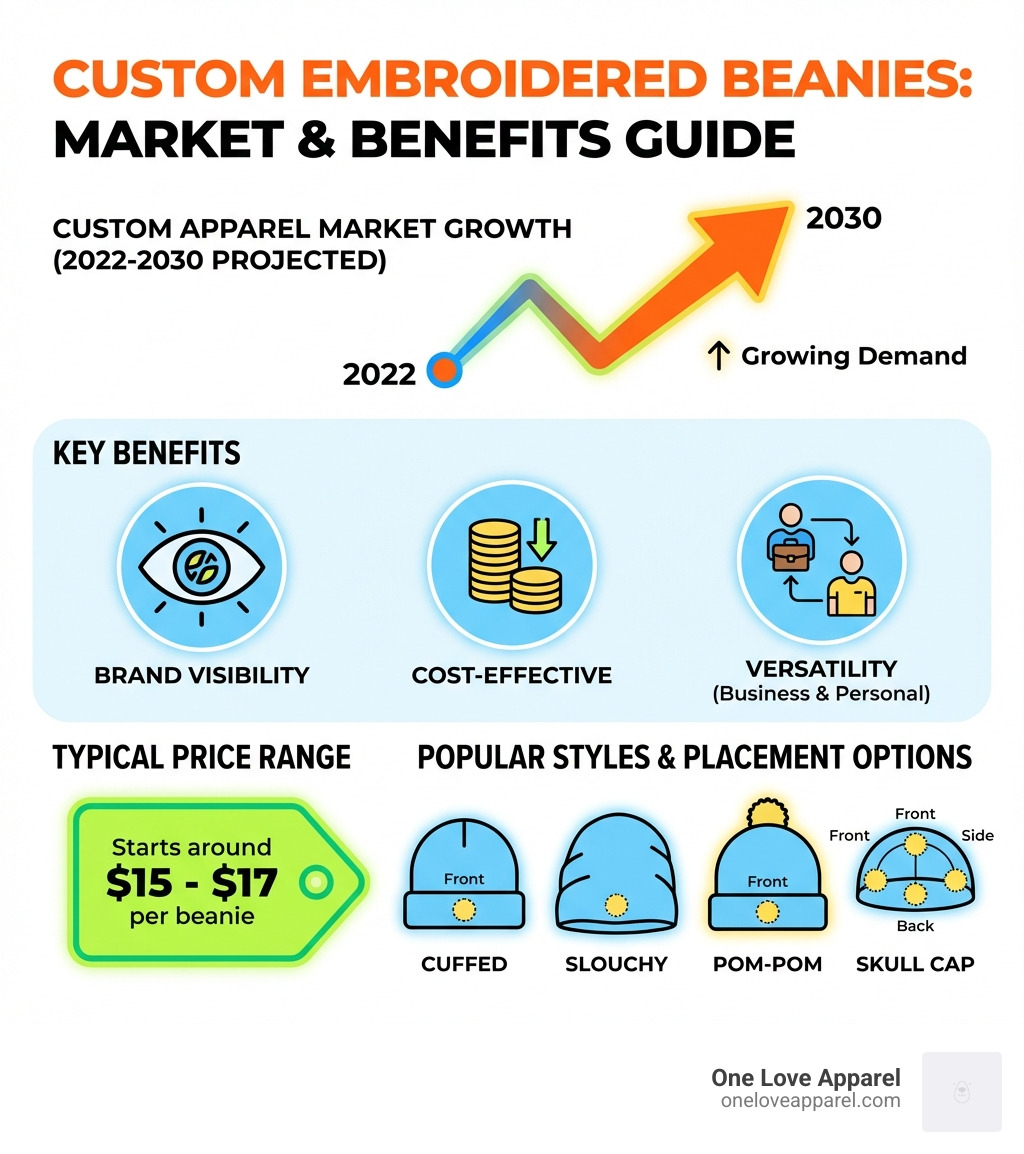 CUSTOM EMBROIDERED BEANIES: MARKET & BENEFITS GUIDE

CUSTOM APPAREL MARKET GROWTH (2022-2030 PROJECTED)

2030

2022

↑ Growing Demand

KEY BENEFITS

BRAND VISIBILITY

COST-EFFECTIVE

VERSATILITY (Business & Personal)

TYPICAL PRICE RANGE

Starts around $15 - $17 per beanie

POPULAR STYLES & PLACEMENT OPTIONS

Front
CUFFED

SLOUCHY

Front
POM-POM

Front
Front
Side
Back
SKULL CAP

One Love Apparel
oneloveapparel.com