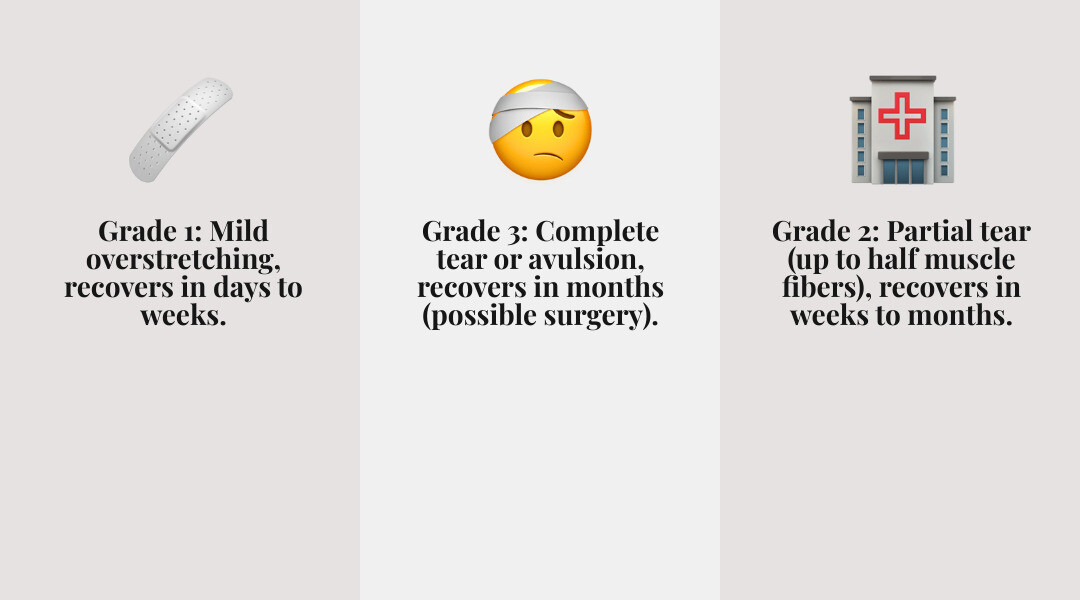 Grade 1: Mild overstretching, recovers in days to weeks.

Grade 3: Complete tear or avulsion, recovers in months (possible surgery).

Grade 2: Partial tear (up to half muscle fibers), recovers in weeks to months.